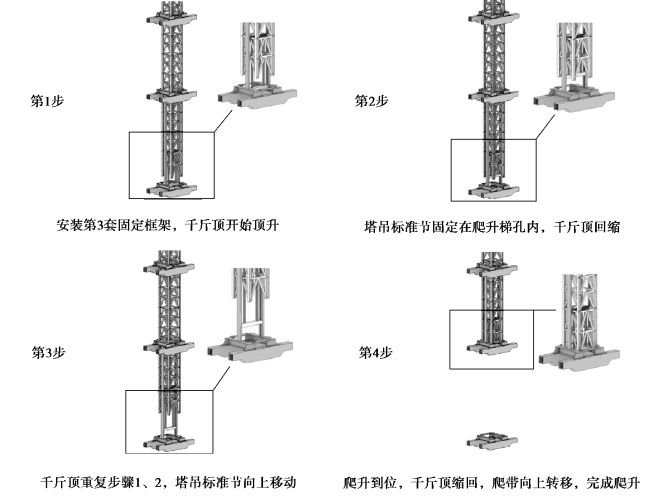 第1步

安装第3套固定框架，千斤顶开始顶升

第2步

塔吊标准节固定在爬升梯孔内，千斤顶回缩

第3步

千斤顶重复步骤1、2，塔吊标准节向上移动

第4步

爬升到位，千斤顶缩回，爬带向上转移，完成爬升