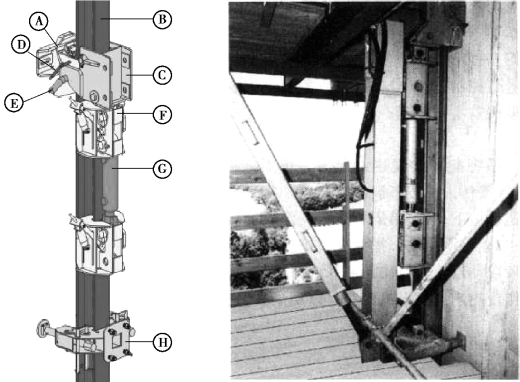 A
B
D
C
E
F
G
H