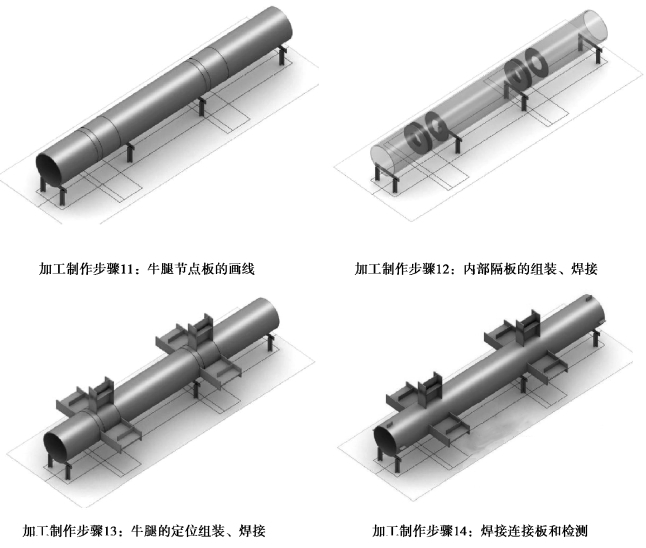 加工制作步骤11：牛腿节点板的画线

加工制作步骤12：内部隔板的组装、焊接

加工制作步骤13：牛腿的定位组装、焊接

加工制作步骤14：焊接连接板和检测