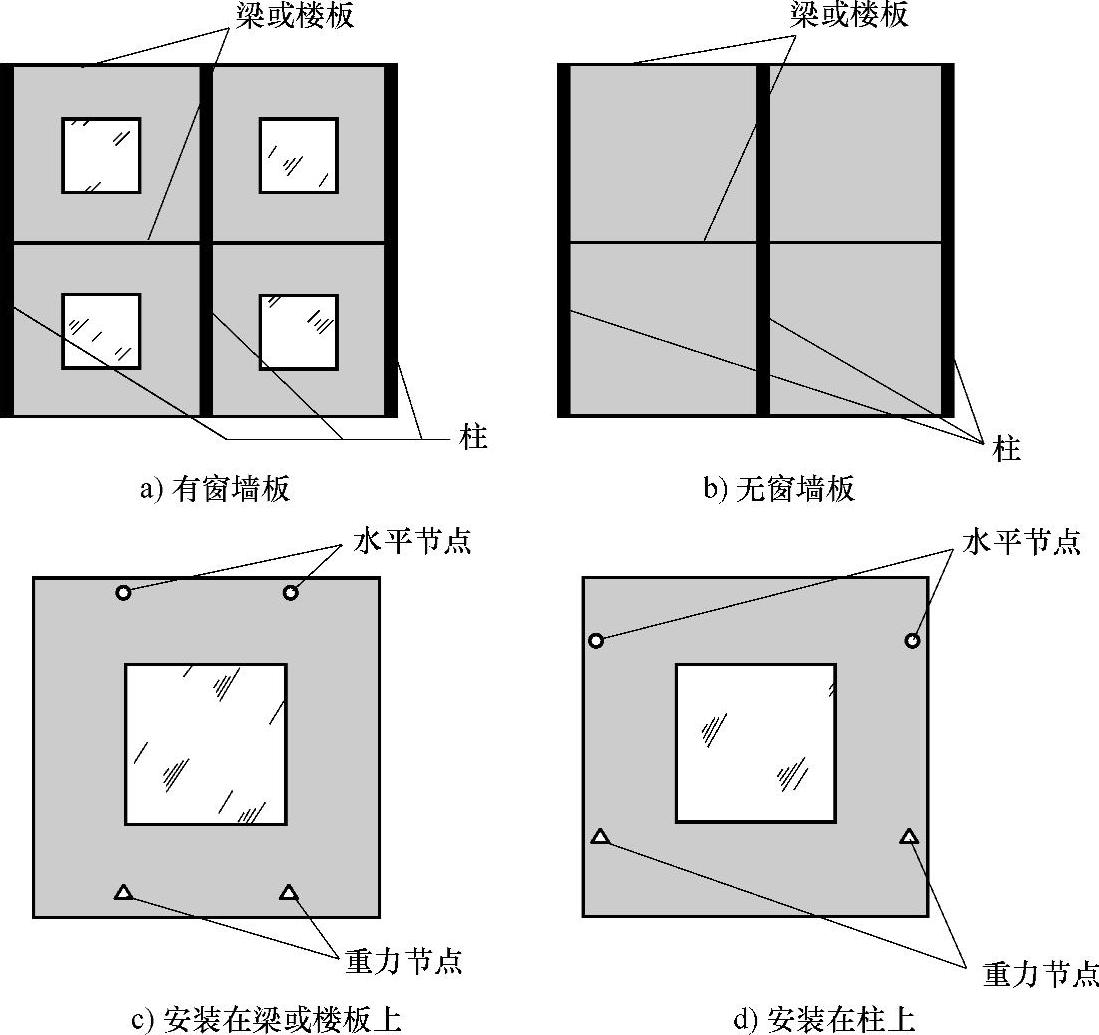 梁或楼板

柱

a) 有窗墙板

梁或楼板

柱

b) 无窗墙板

水平节点

重力节点

c) 安装在梁或楼板上

水平节点

重力节点

d) 安装在柱上