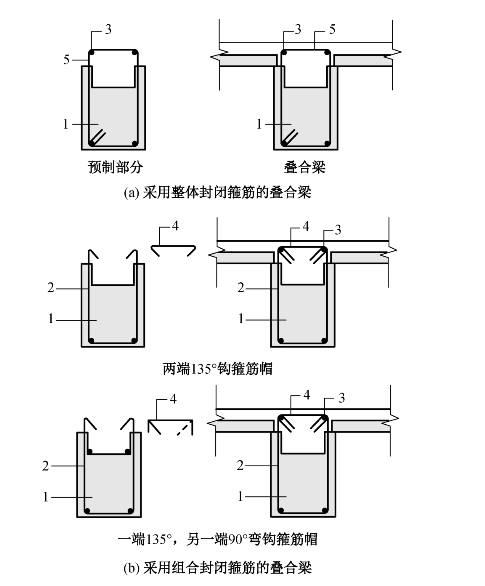 3
5
1
预制部分
3
5
1
叠合梁
(a) 采用整体封闭箍筋的叠合梁

4
2
1
4
3
2
1
两端135°钩箍筋帽

4
2
1
4
3
2
1
一端135°，另一端90°弯钩箍筋帽
(b) 采用组合封闭箍筋的叠合梁