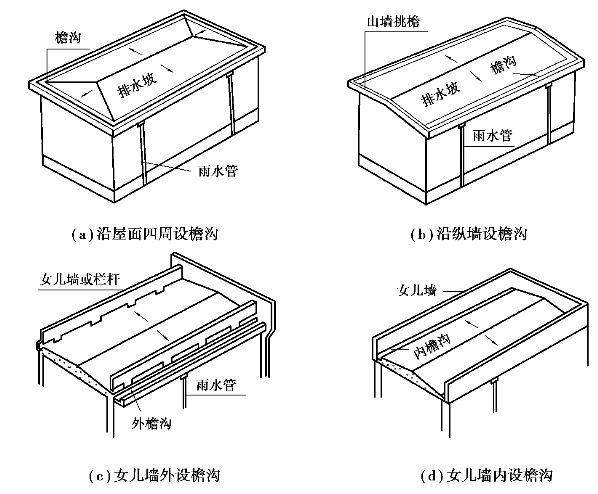 檐沟
排水坡
雨水管
(a) 沿屋面四周设檐沟

山墙挑檐
排水坡
檐沟
雨水管
(b) 沿纵墙设檐沟

女儿墙或栏杆
雨水管
外檐沟
(c) 女儿墙外设檐沟

女儿墙
内檐沟
(d) 女儿墙内设檐沟