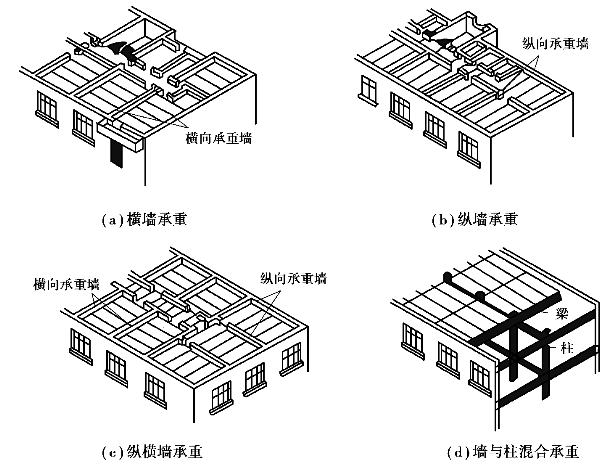 横向承重墙

(a) 横墙承重

纵向承重墙

(b) 纵墙承重

横向承重墙

纵向承重墙

(c) 纵横墙承重

梁

柱

(d) 墙与柱混合承重