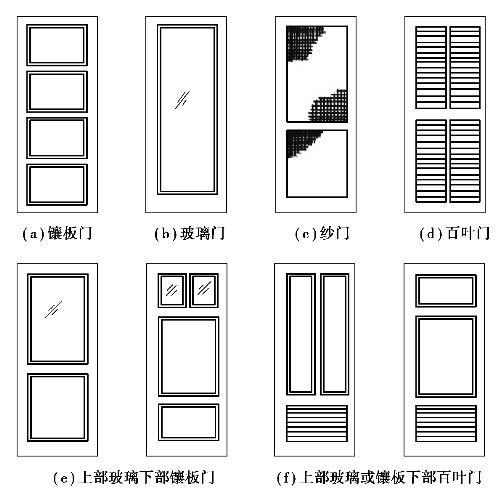 (a) 镶板门

(b) 玻璃门

(c) 纱门

(d) 百叶门

(e) 上部玻璃下部镶板门

(f) 上部玻璃或镶板下部百叶门