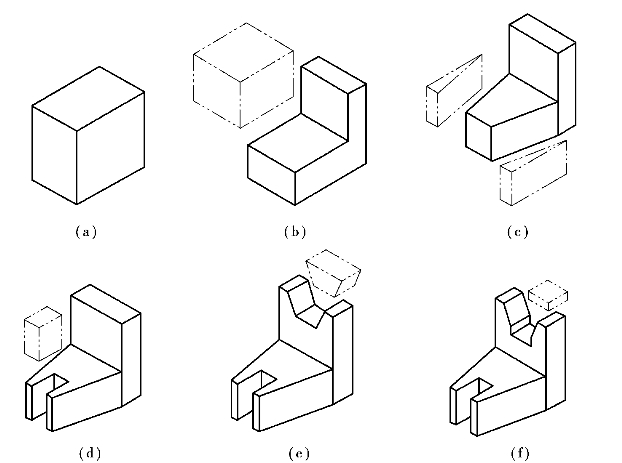 (a)

(b)

(c)

(d)

(e)

(f)