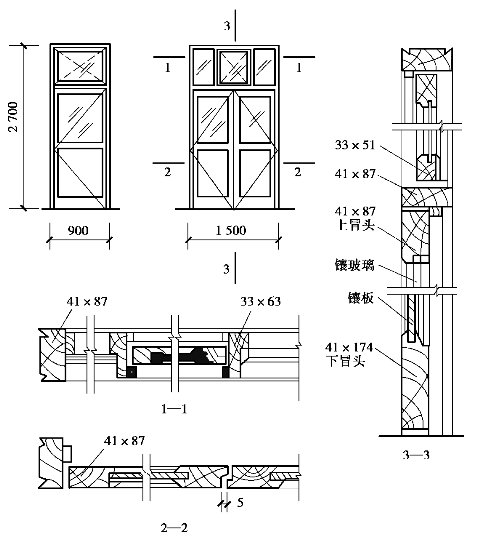 2 700

900

3

1

1

2

2

1 500

3

33 × 51

41 × 87

41 × 87
上冒头

镶玻璃

镶板

41 × 174
下冒头

3—3

41 × 87

33 × 63

1—1

41 × 87

5

2—2