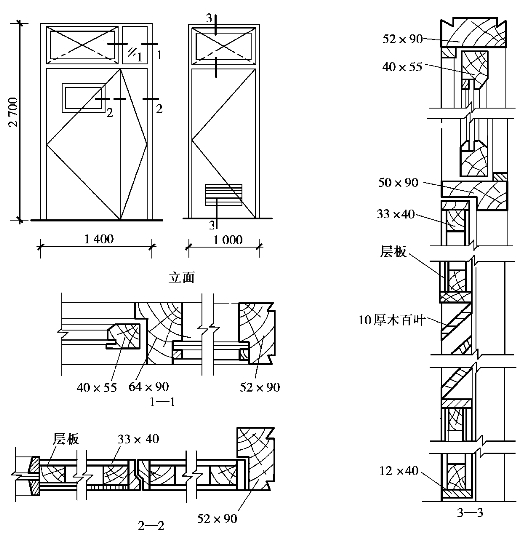 2 700
1
1
2
2
3
3
1 400
1 000
立面
40 × 55
64 × 90
52 × 90
1—1
层板
33 × 40
52 × 90
2—2
52 × 90
40 × 55
50 × 90
33 × 40
层板
10厚木百叶
12 × 40
3—3