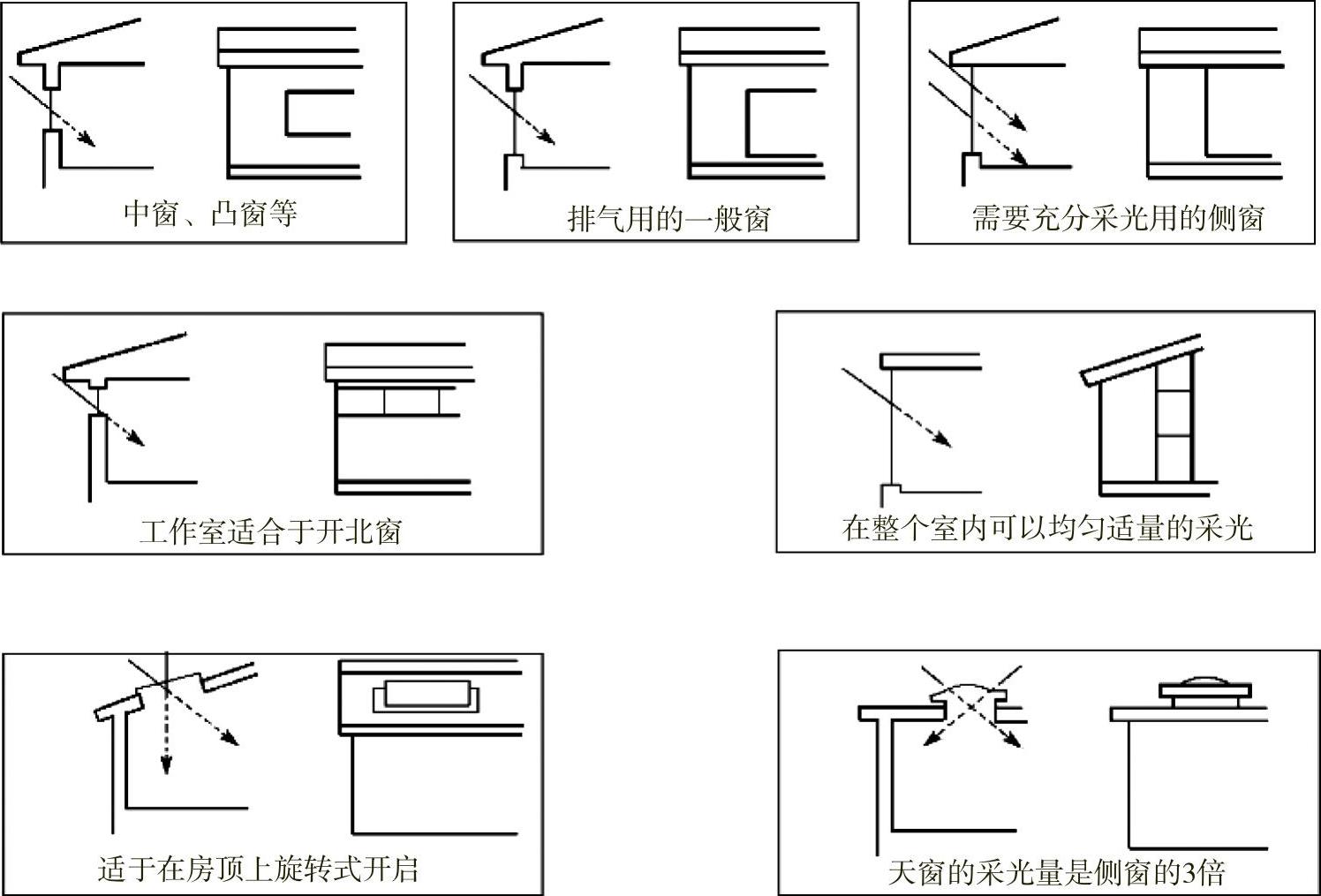 中窗、凸窗等

排气用的一般窗

需要充分采光用的侧窗

工作室适合于开北窗

在整个室内可以均匀适量的采光

适于在房顶上旋转式开启

天窗的采光量是侧窗的3倍