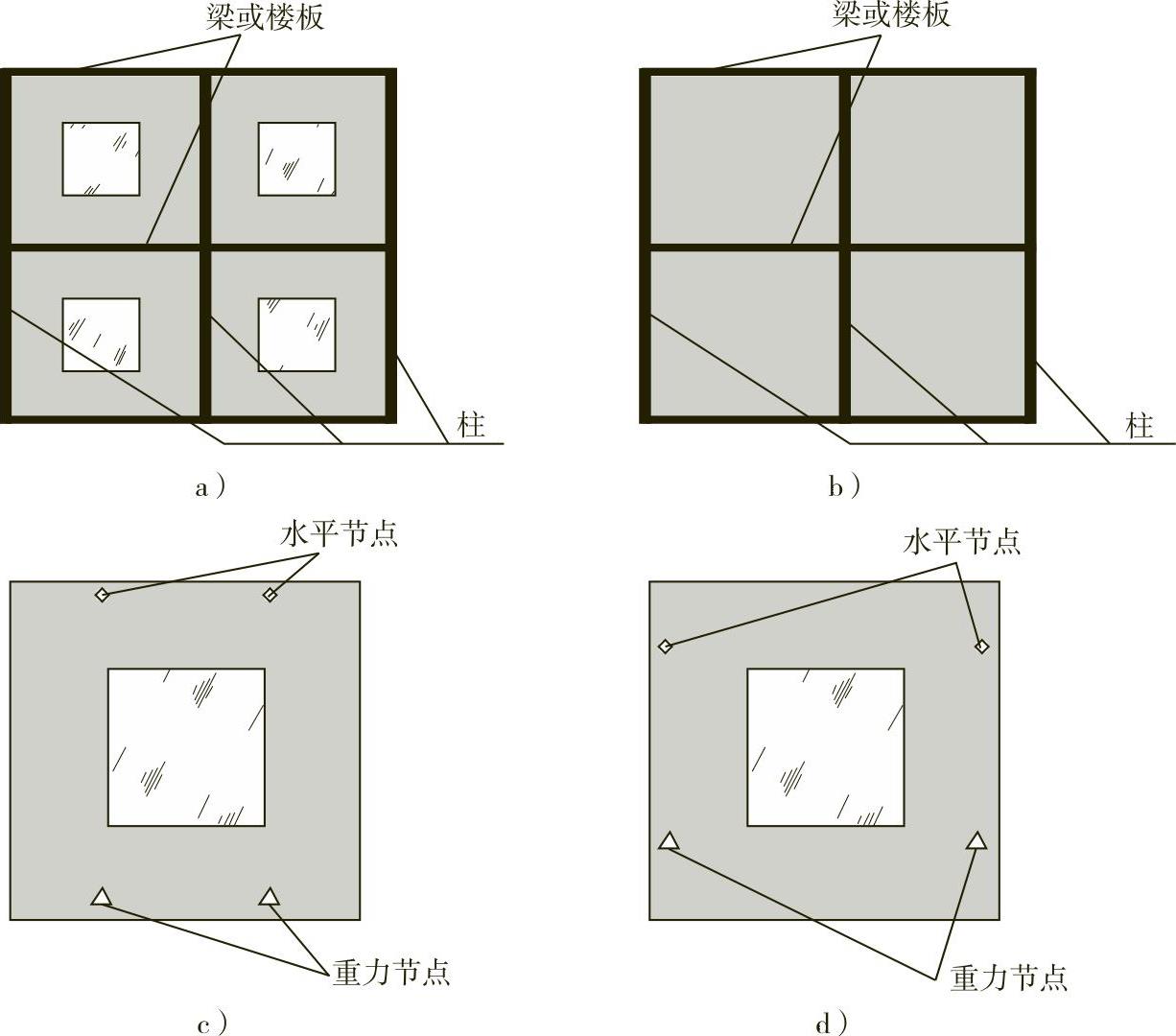 梁或楼板

柱

a）

梁或楼板

柱

b）

水平节点

重力节点

c）

水平节点

重力节点

d）