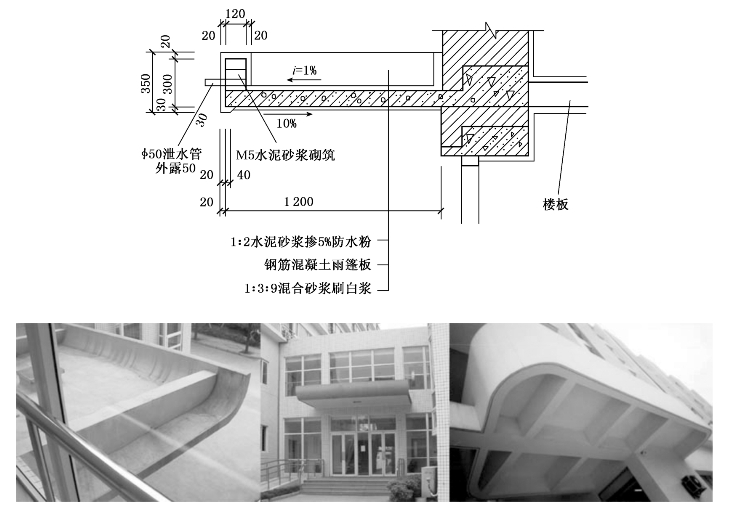 120
20
20
20
350
300
30
30
$i=1\%$
10%
ϕ50泄水管
外露50
M5水泥砂浆砌筑
20
40
20
1 200
楼板
1:2水泥砂浆掺5%防水粉
钢筋混凝土雨篷板
1:3:9混合砂浆刷白浆