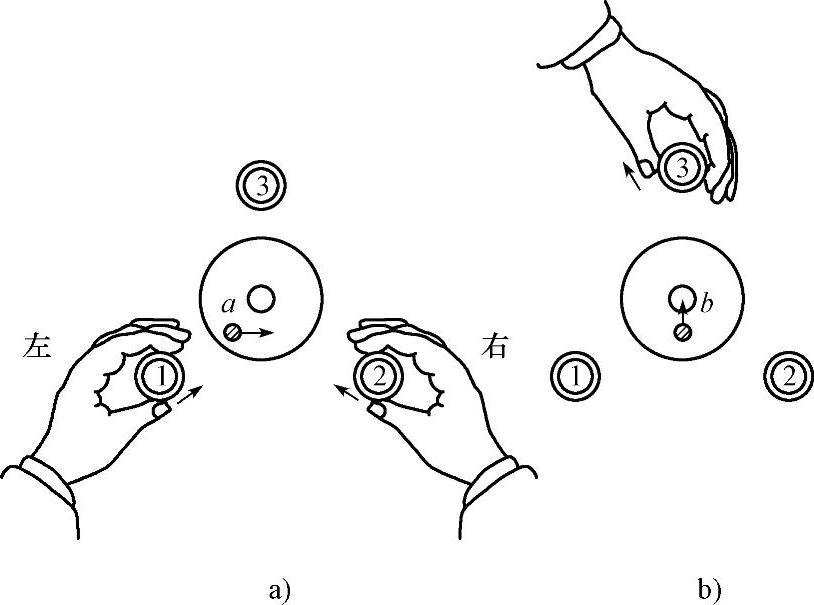 3
a
左
1
2
右
a)
3
b
1
2
b)