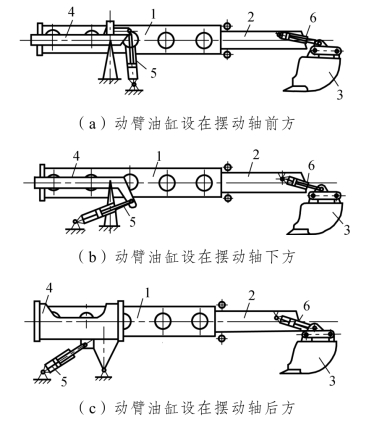 4
1
2
6
5
3
（a）动臂油缸设在摆动轴前方

4
1
2
6
5
3
（b）动臂油缸设在摆动轴下方

4
1
2
6
5
3
（c）动臂油缸设在摆动轴后方