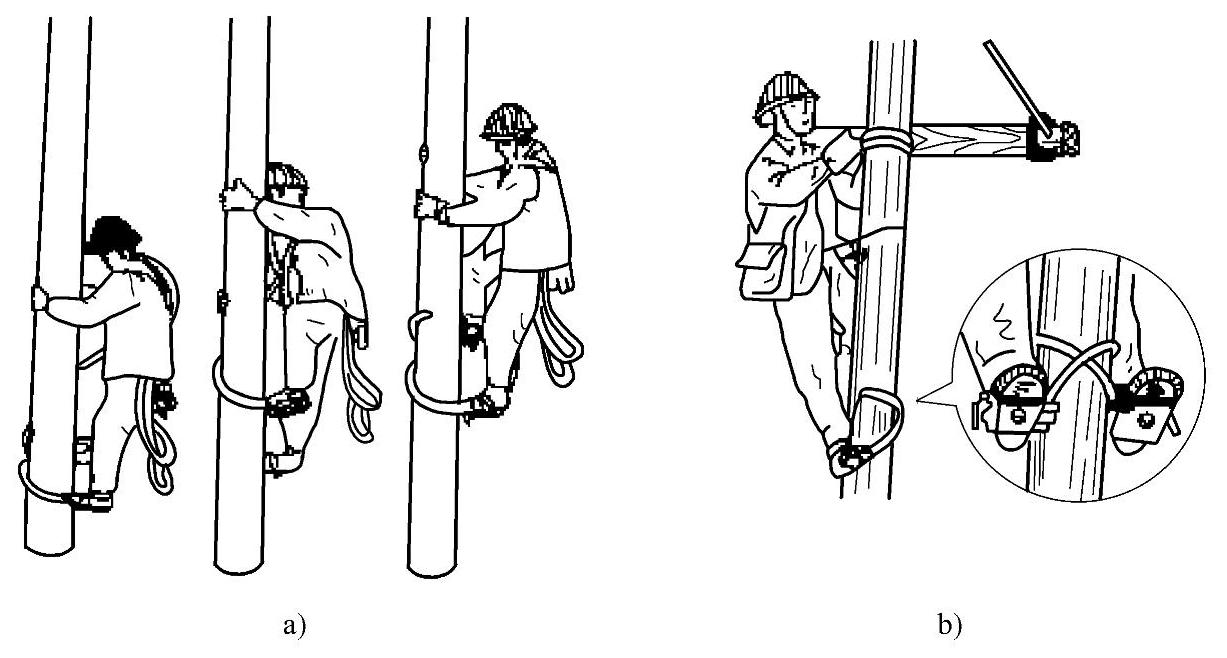 a)

b)