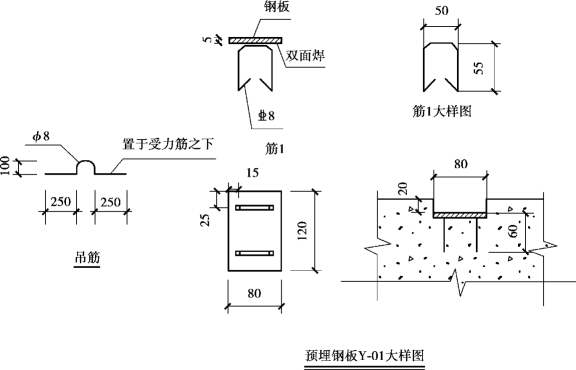 钢板

5

双面焊

$\Phi$8

筋1

50

55

筋1大样图

$\phi$8

置于受力筋之下

100

250

250

吊筋

15

25

120

80

80

20

60

预埋钢板Y-01大样图