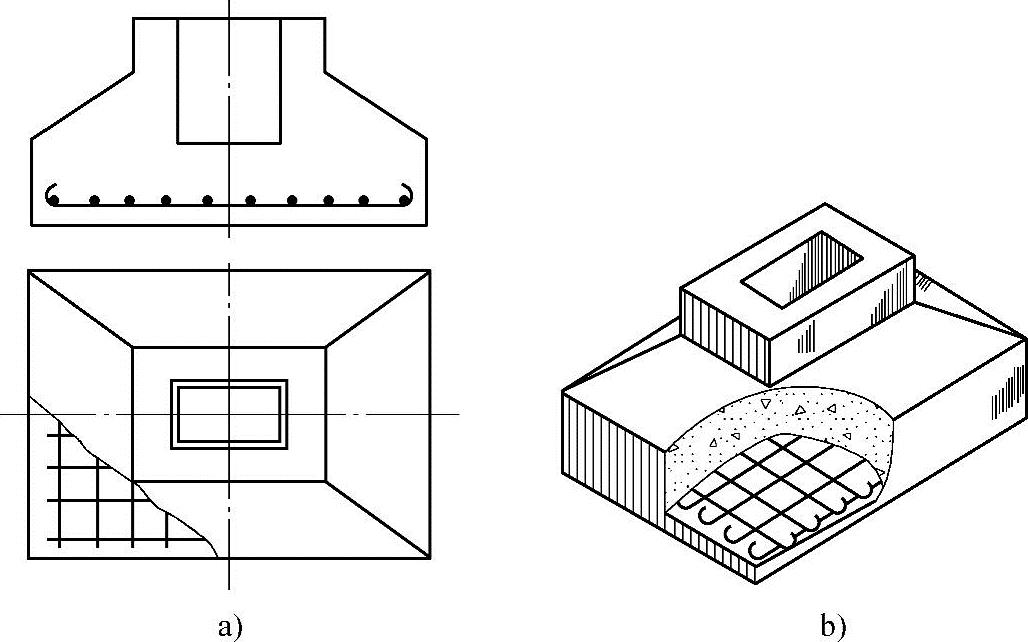 a)

b)