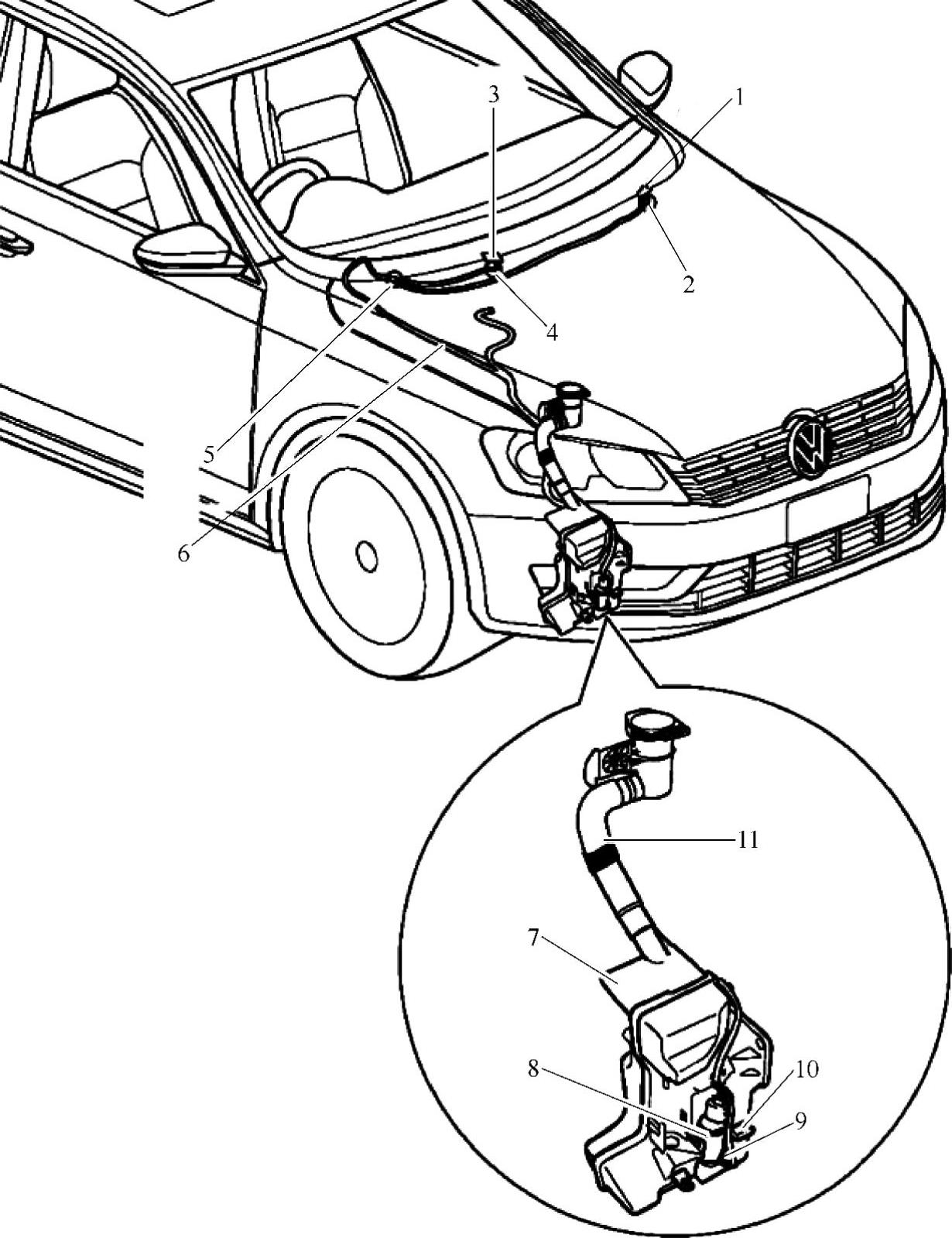 3
1
2
4
5
6
11
7
8
10
9