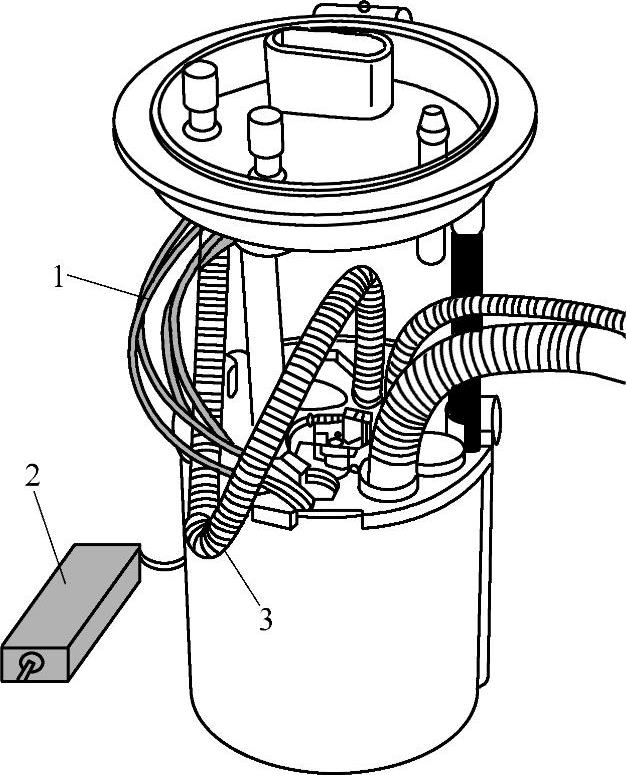 1
2
3