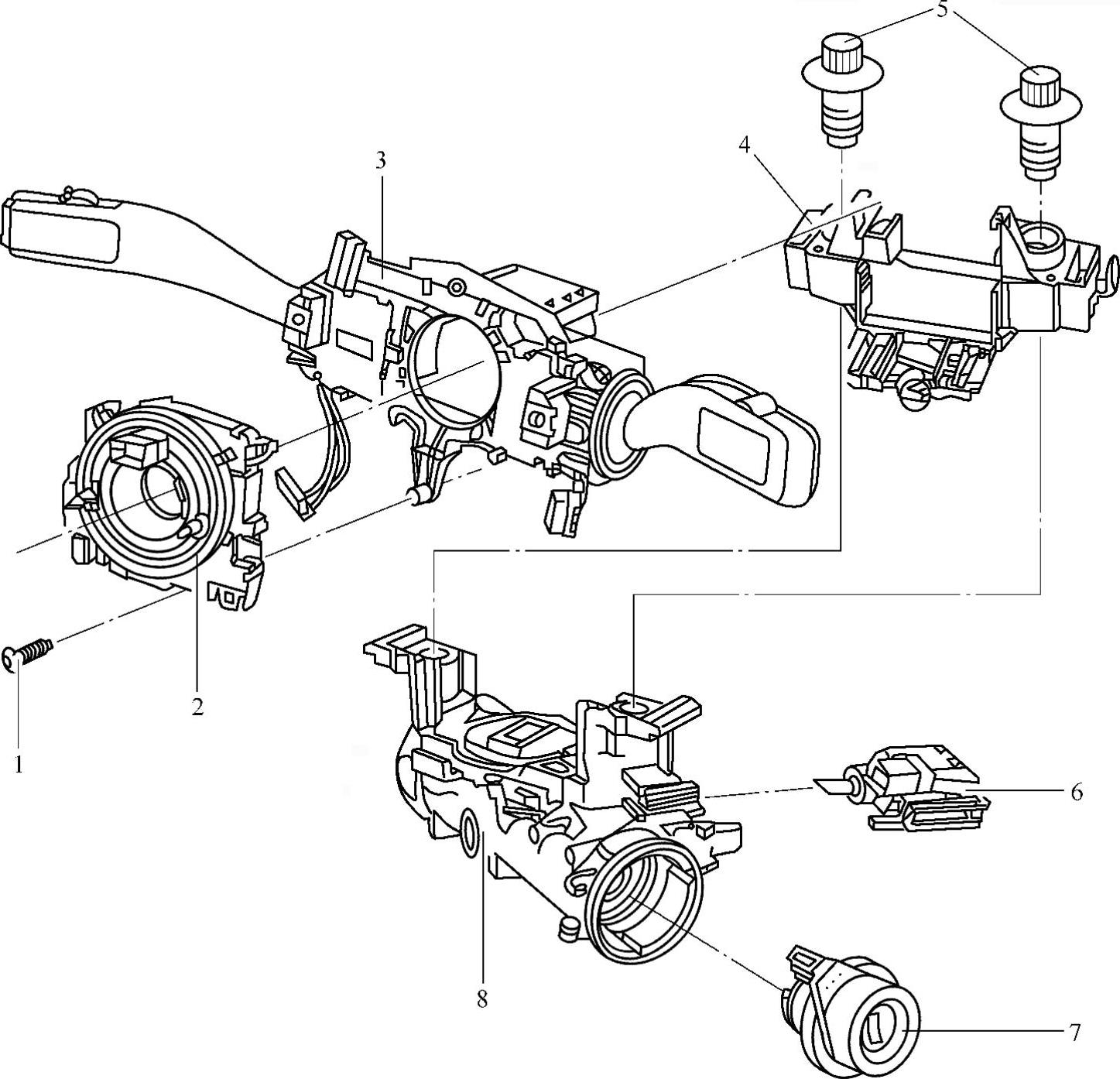 5
3
4
2
1
6
8
7