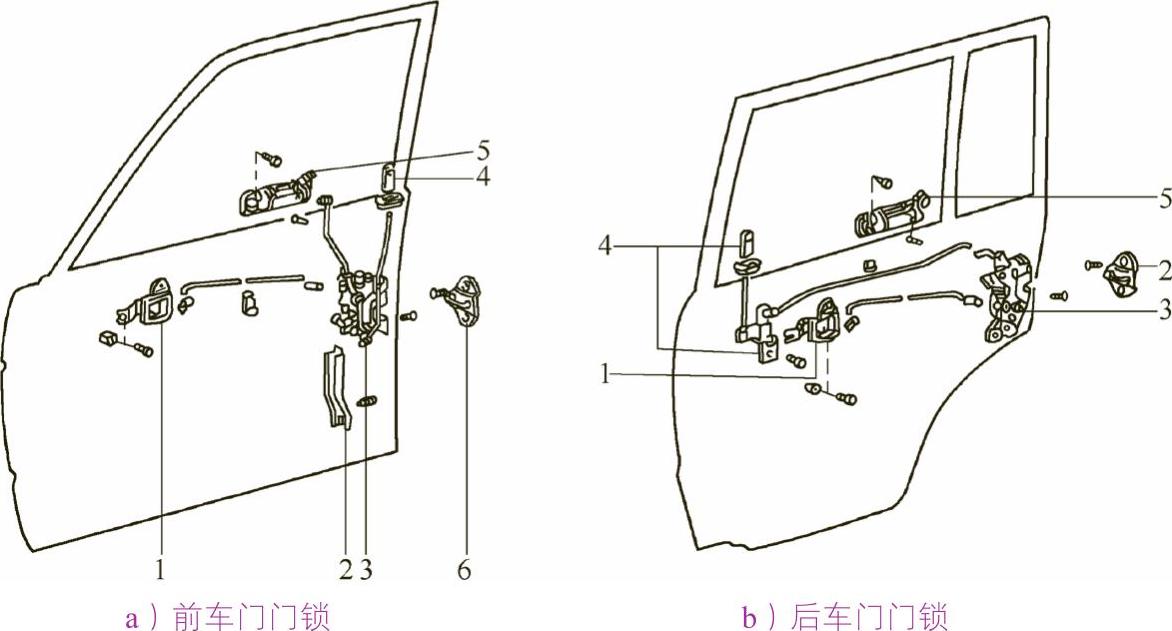 5
4
1
2 3
6
a）前车门门锁

5
4
2
3
1
b）后车门门锁