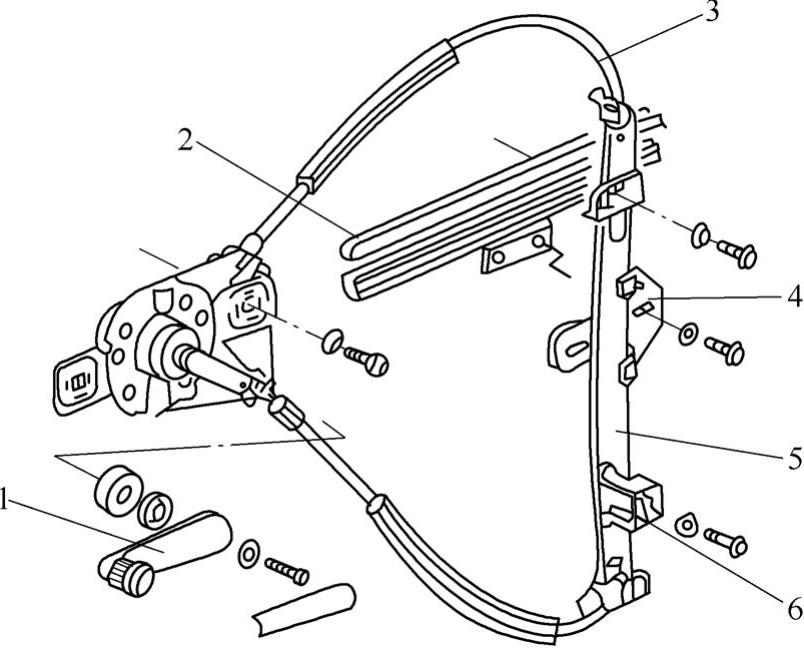 3
2
4
5
1
6