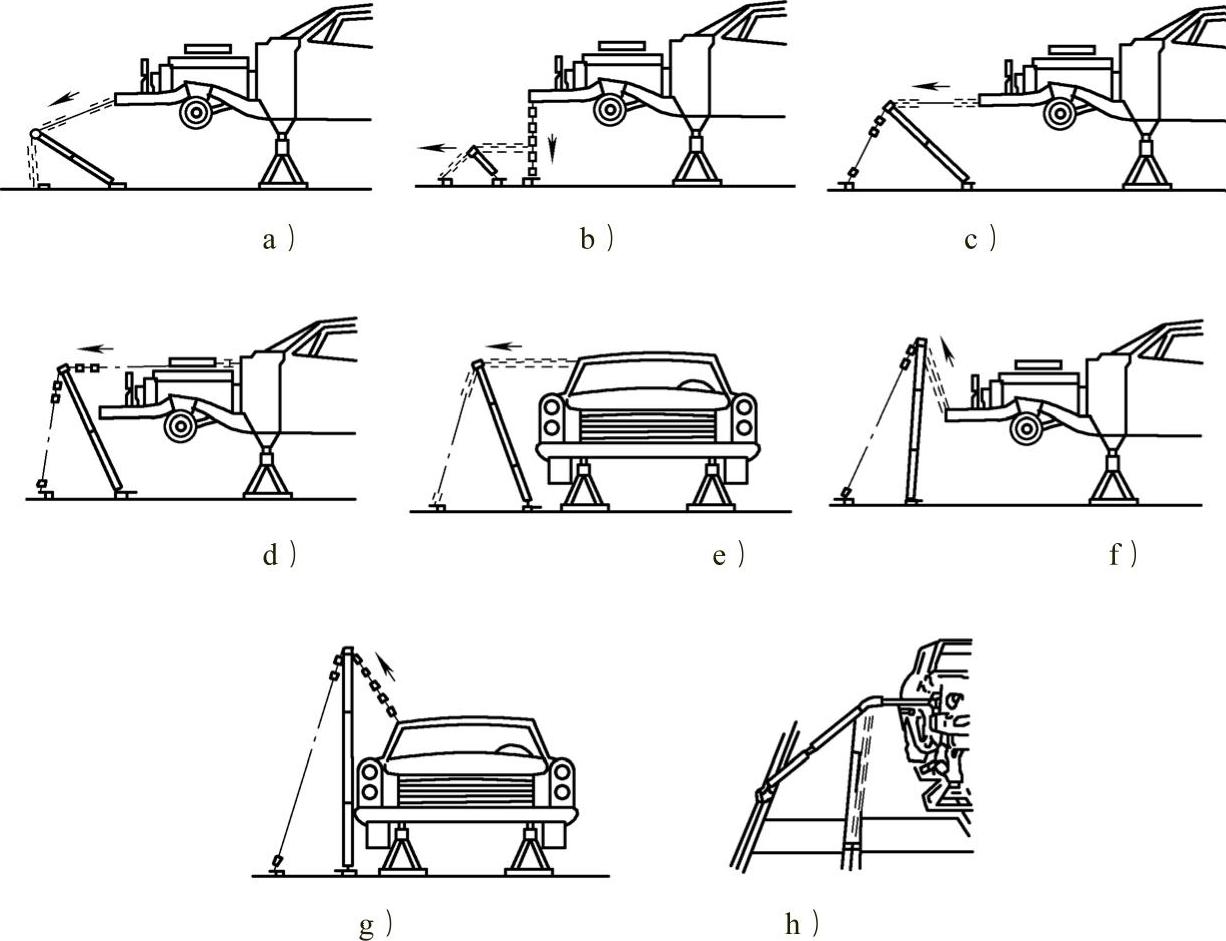 a）

b）

c）

d）

e）

f）

g）

h）