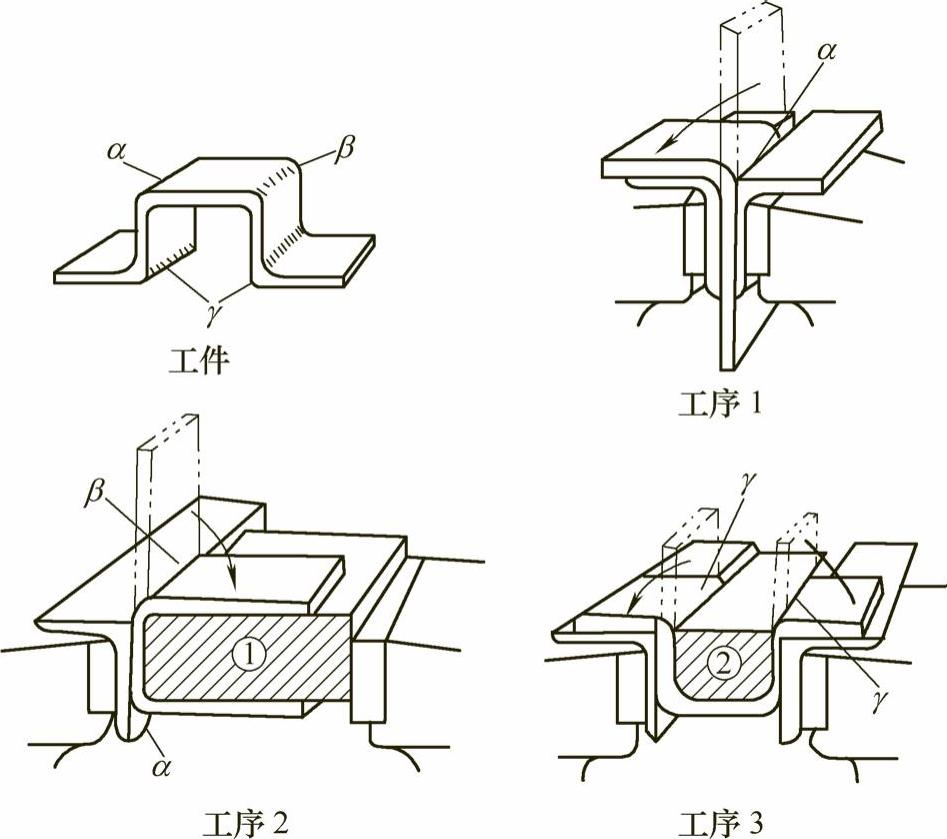 $\alpha$
$\beta$
$\gamma$
工件

$\alpha$
工序 1

$\beta$
①
$\alpha$
工序 2

$\gamma$
②
$\gamma$
工序 3