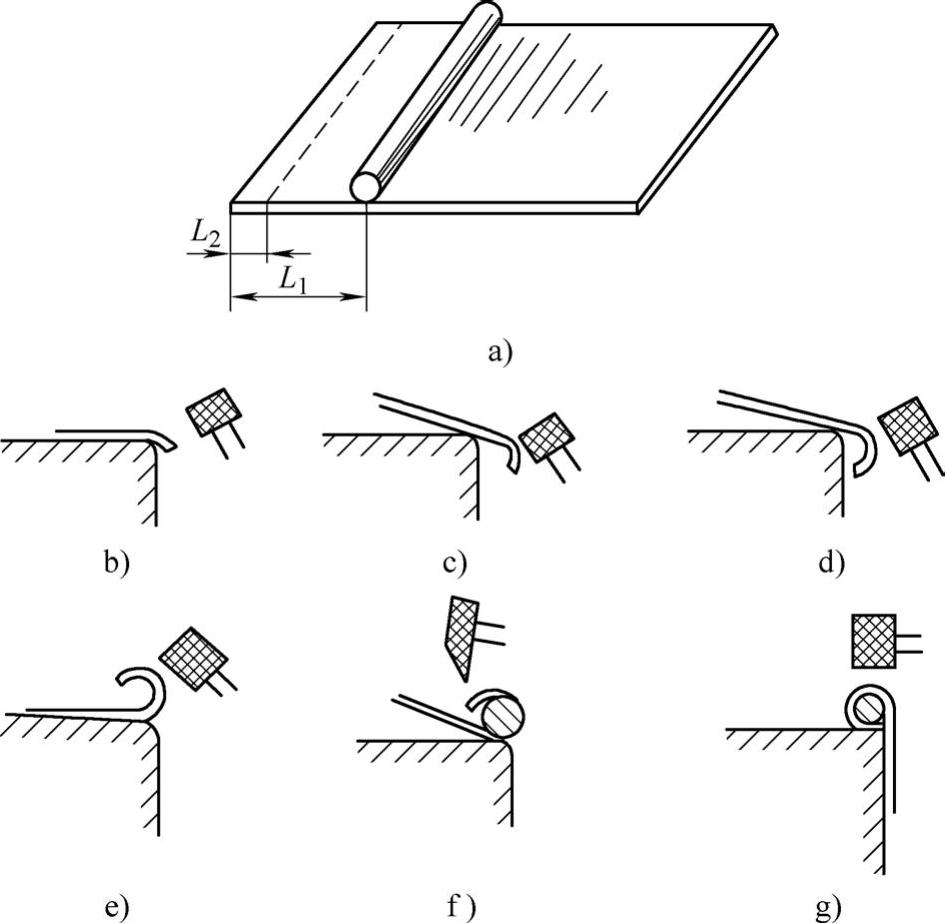 $L_2$
$L_1$
a)
b)
c)
d)
e)
f)
g)