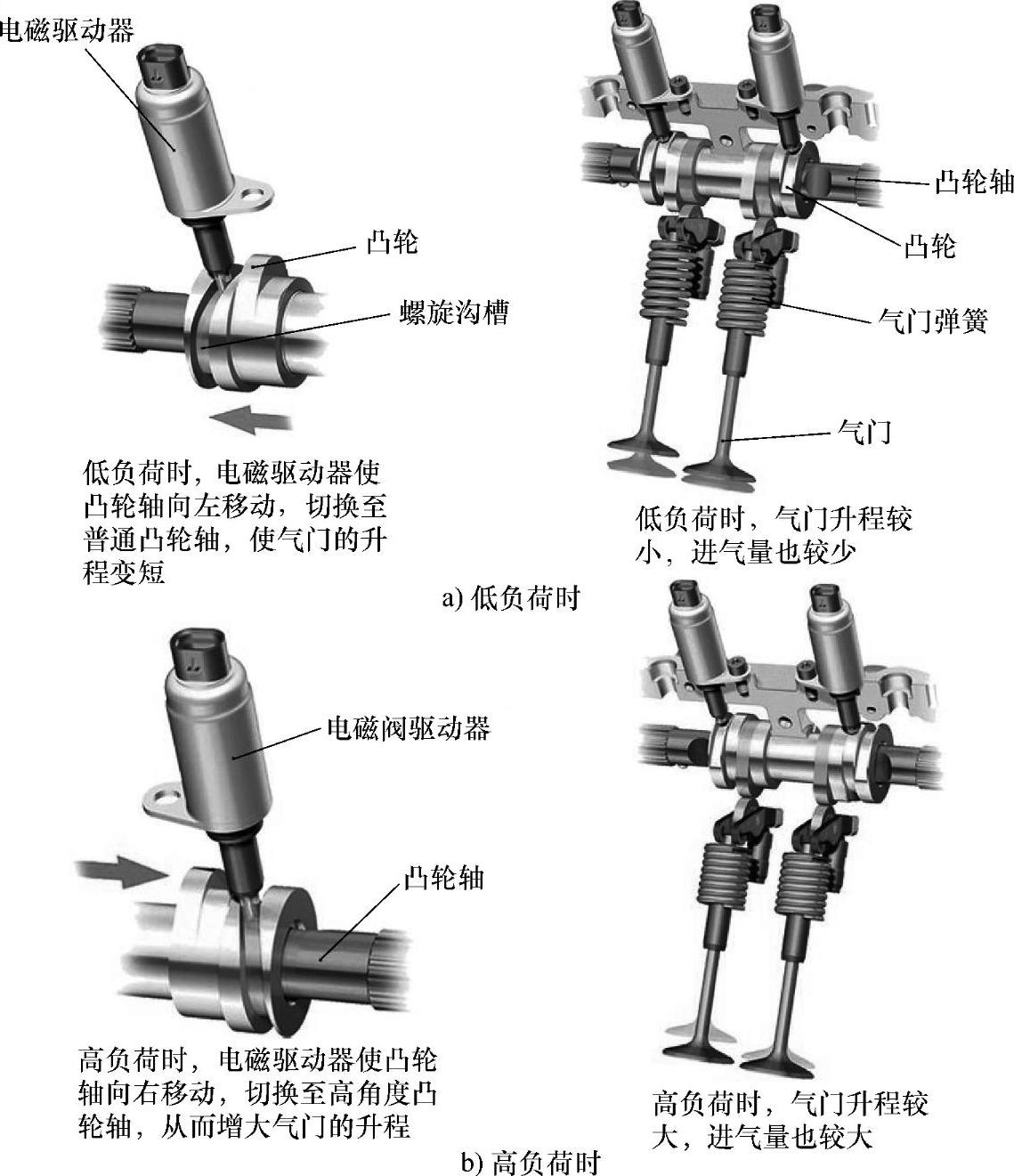 电磁驱动器

凸轮

螺旋沟槽

低负荷时，电磁驱动器使凸轮轴向左移动，切换至普通凸轮轴，使气门的升程变短

凸轮轴

凸轮

气门弹簧

气门

低负荷时，气门升程较小，进气量也较少

a) 低负荷时

电磁阀驱动器

凸轮轴

高负荷时，电磁驱动器使凸轮轴向右移动，切换至高角度凸轮轴，从而增大气门的升程

高负荷时，气门升程较大，进气量也较大

b) 高负荷时