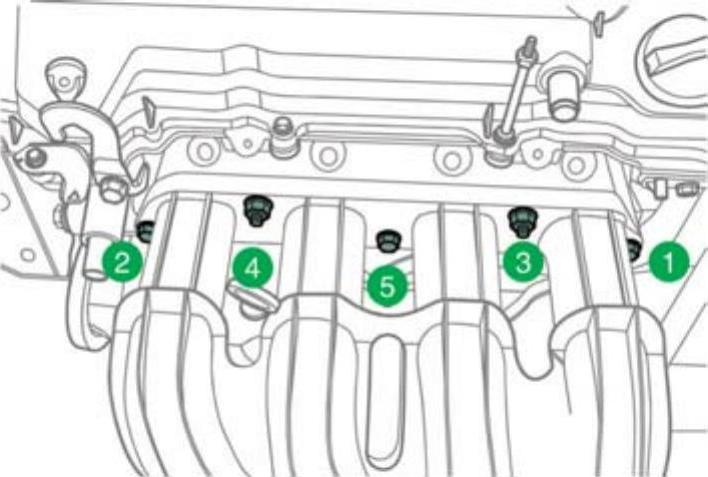 2
4
5
3
1