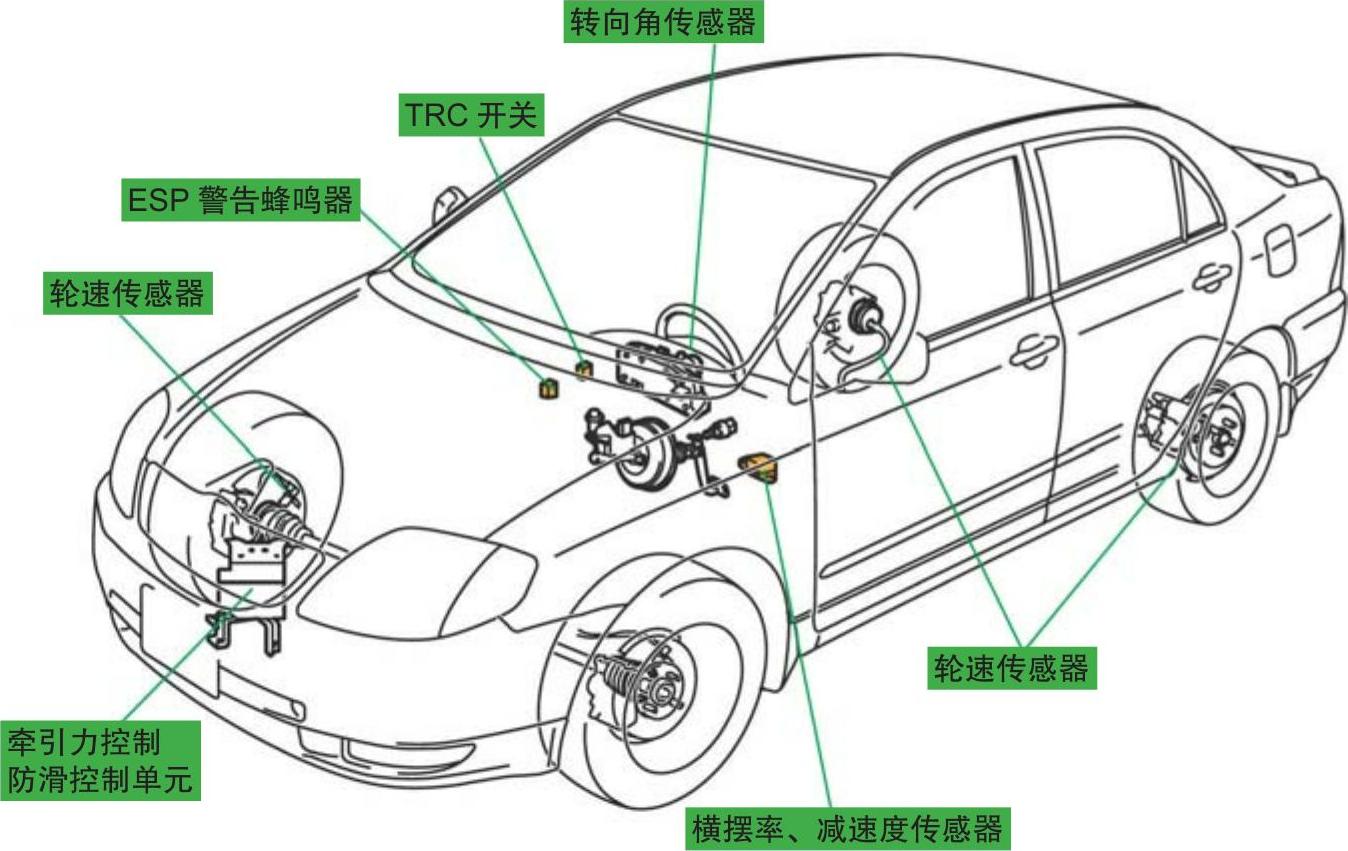 转向角传感器

TRC 开关

ESP 警告蜂鸣器

轮速传感器

轮速传感器

牵引力控制
防滑控制单元

横摆率、减速度传感器