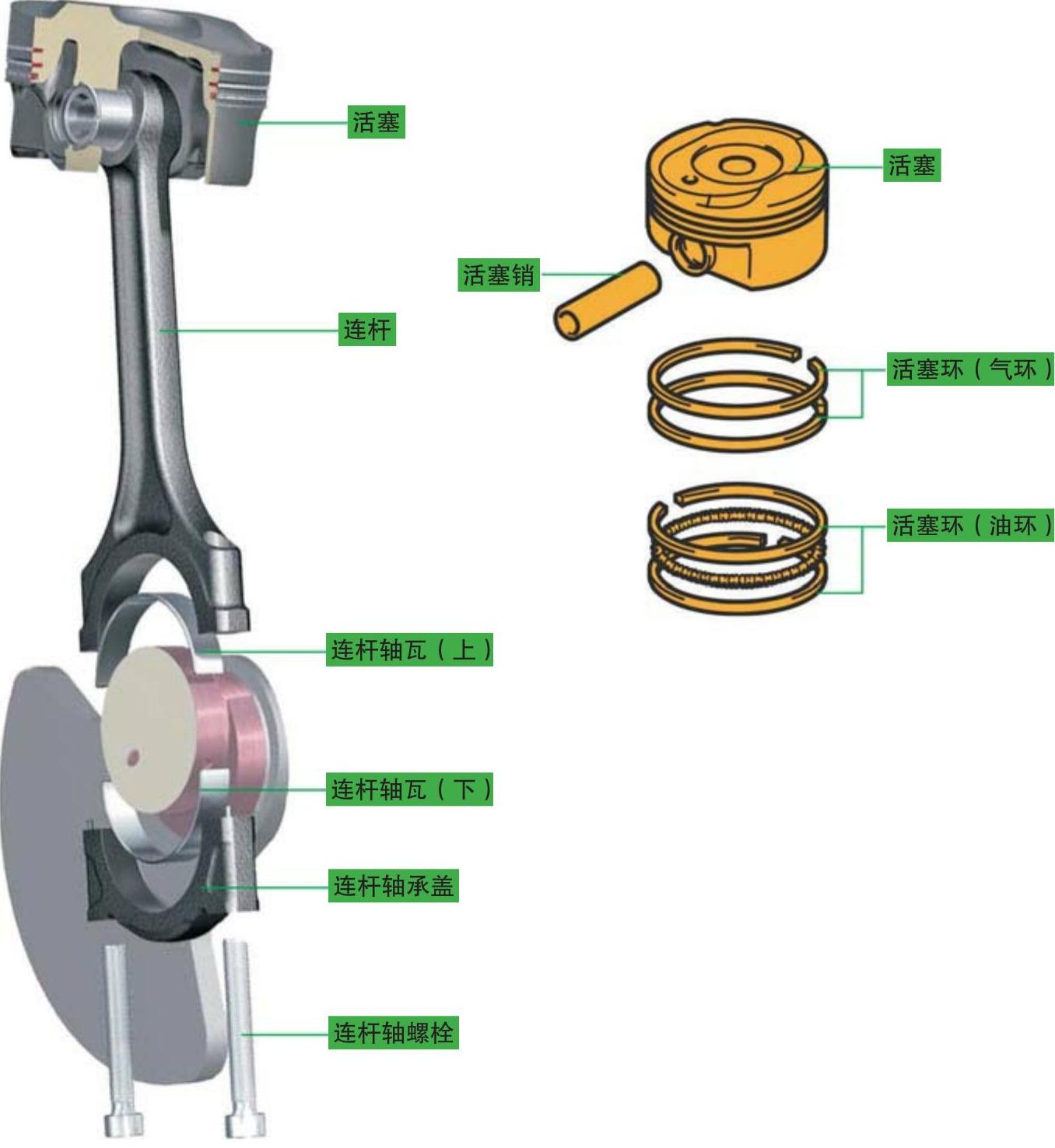 活塞

连杆

连杆轴瓦（上）

连杆轴瓦（下）

连杆轴承盖

连杆轴螺栓

活塞

活塞销

活塞环（气环）

活塞环（油环）