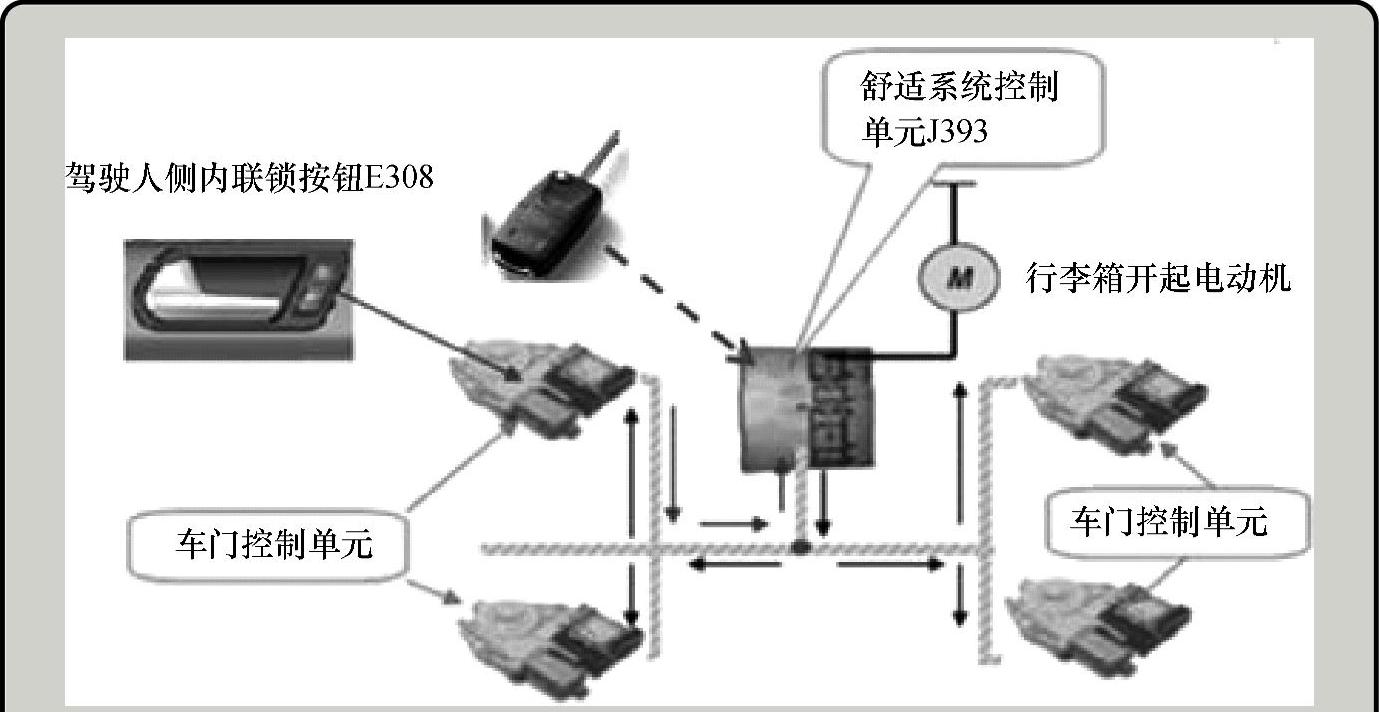 舒适系统控制单元J393

驾驶人侧内联锁按钮E308

M

行李箱开起电动机

车门控制单元

车门控制单元