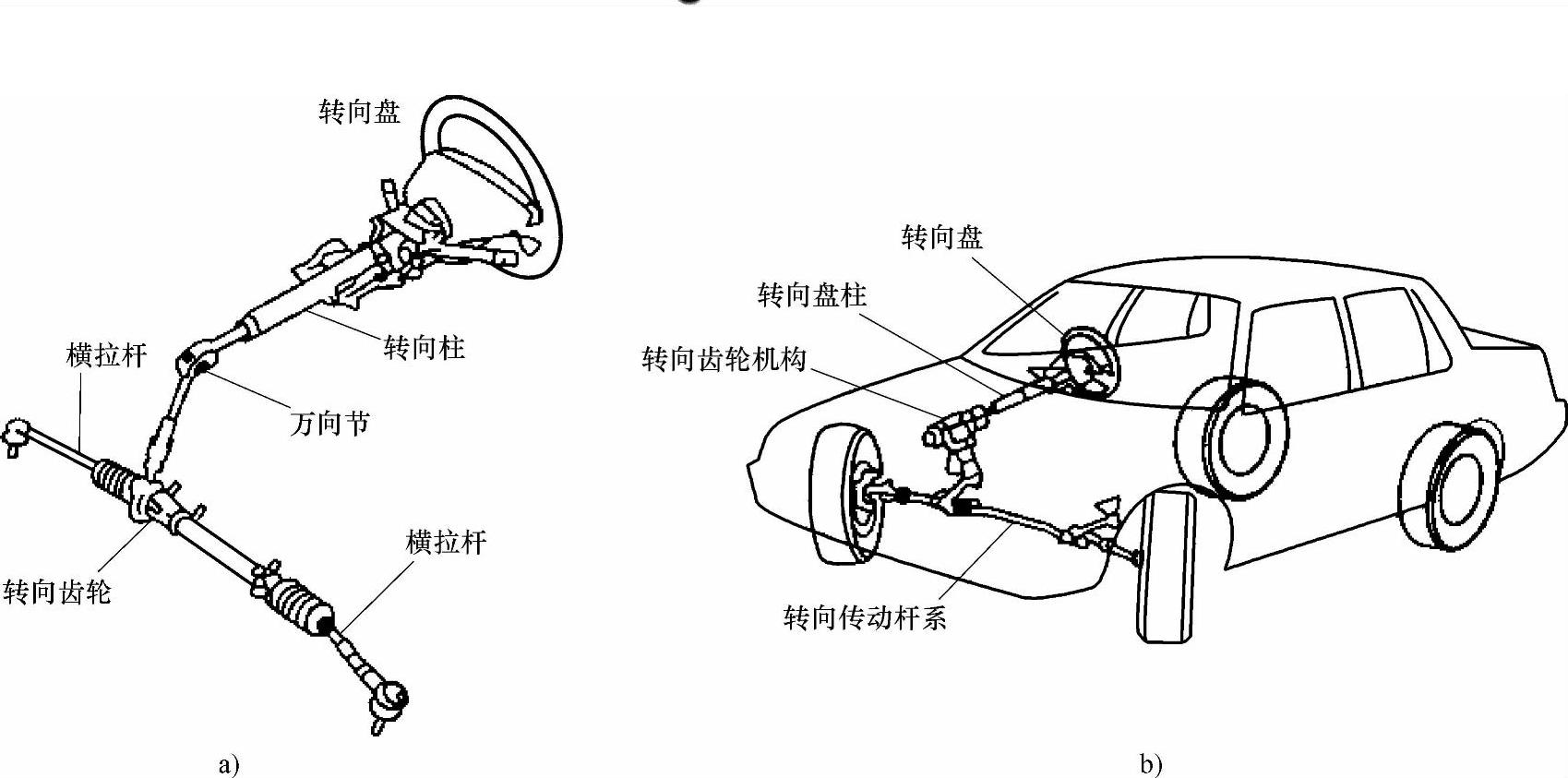 转向盘
转向柱
横拉杆
万向节
横拉杆
转向齿轮
a)

转向盘
转向盘柱
转向齿轮机构
转向传动杆系
b)