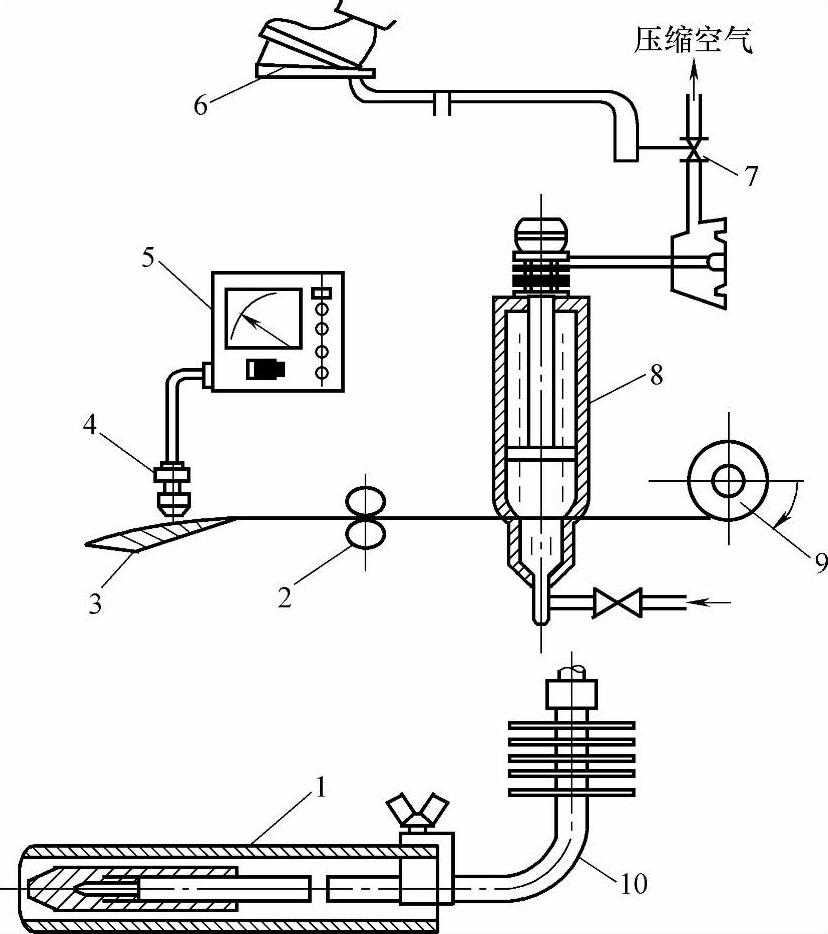 压缩空气
6
7
5
8
4
9
3
2
1
10