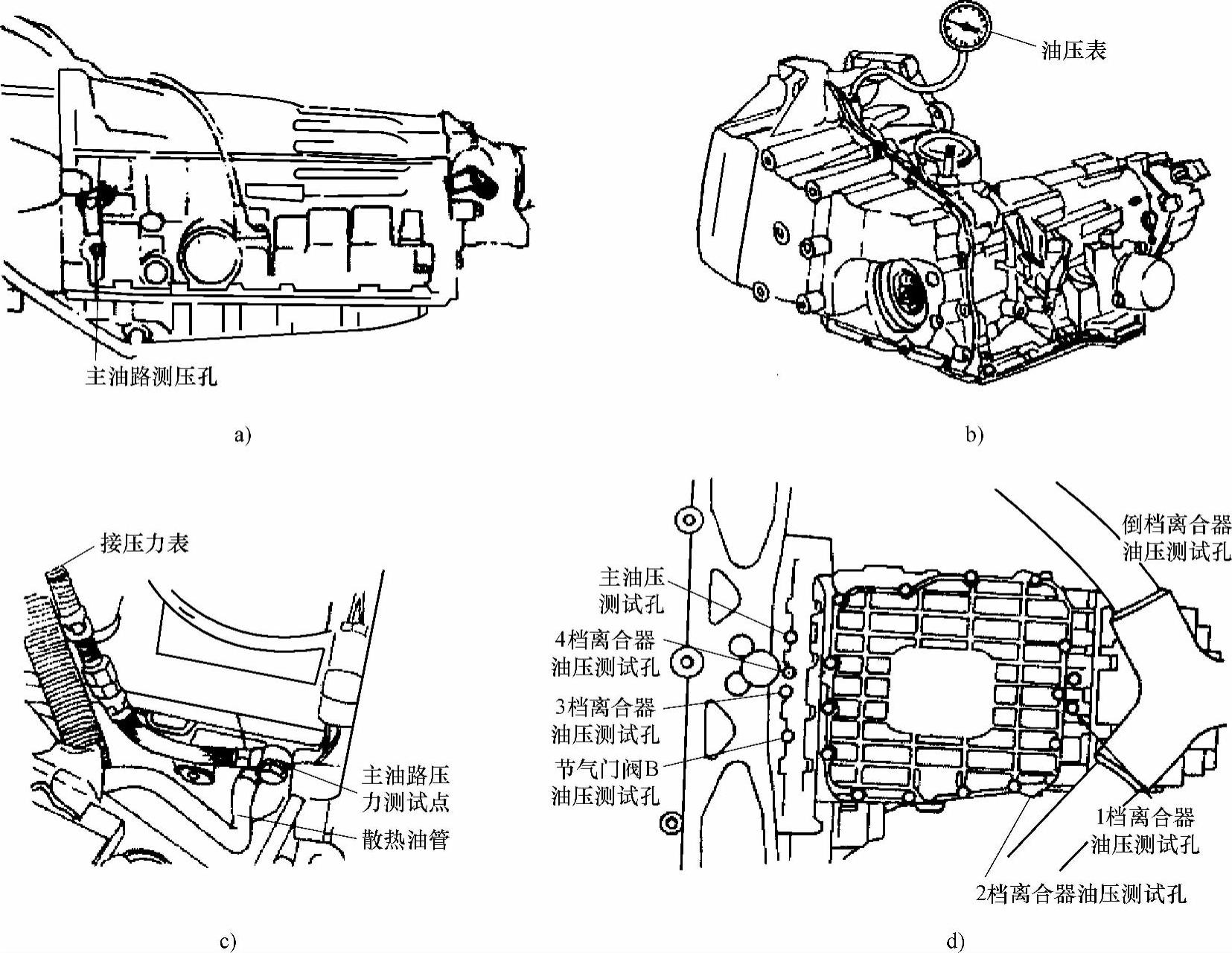 主油路测压孔

a)

油压表

b)

接压力表

主油路压力测试点

散热油管

c)

倒档离合器油压测试孔

主油压测试孔

4档离合器油压测试孔

3档离合器油压测试孔

节气门阀B油压测试孔

1档离合器油压测试孔

2档离合器油压测试孔

d)