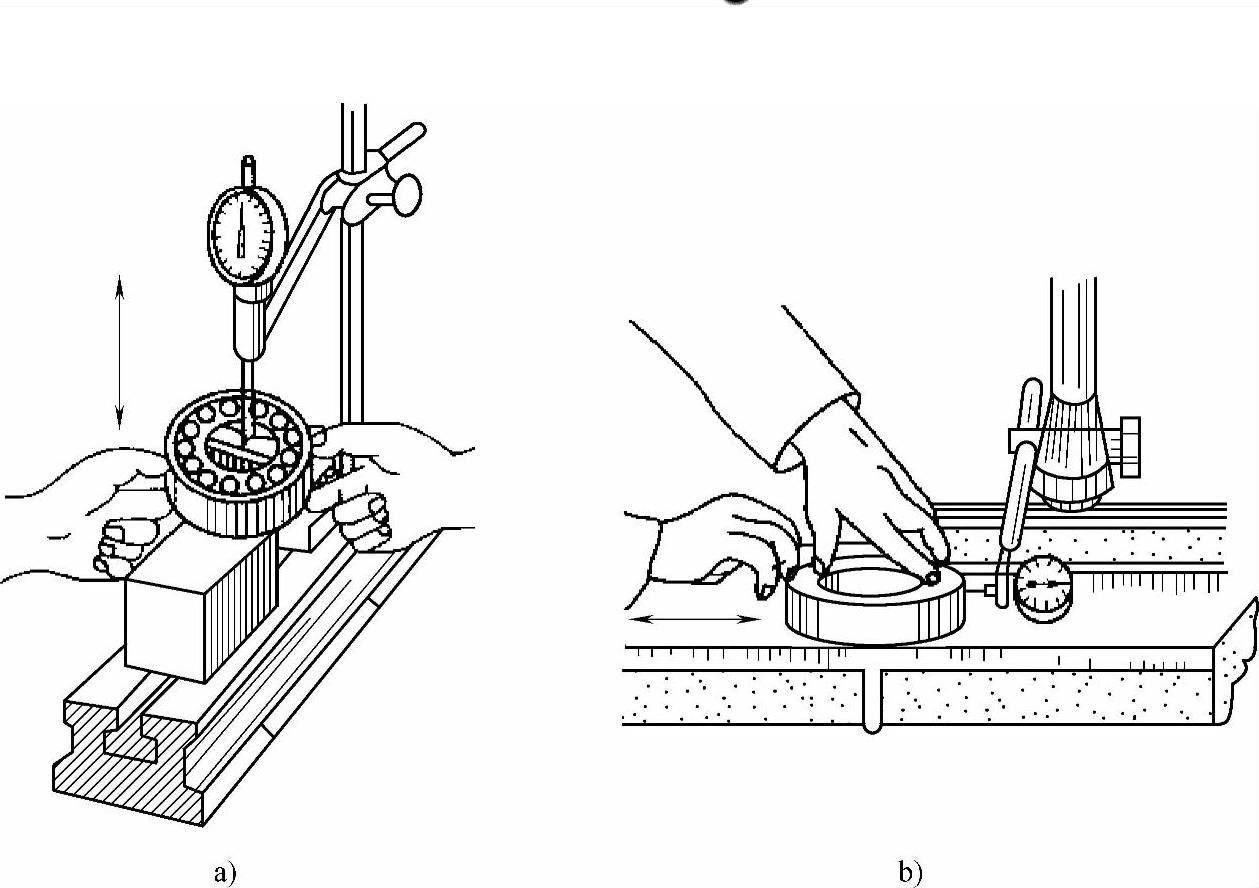 a)

b)