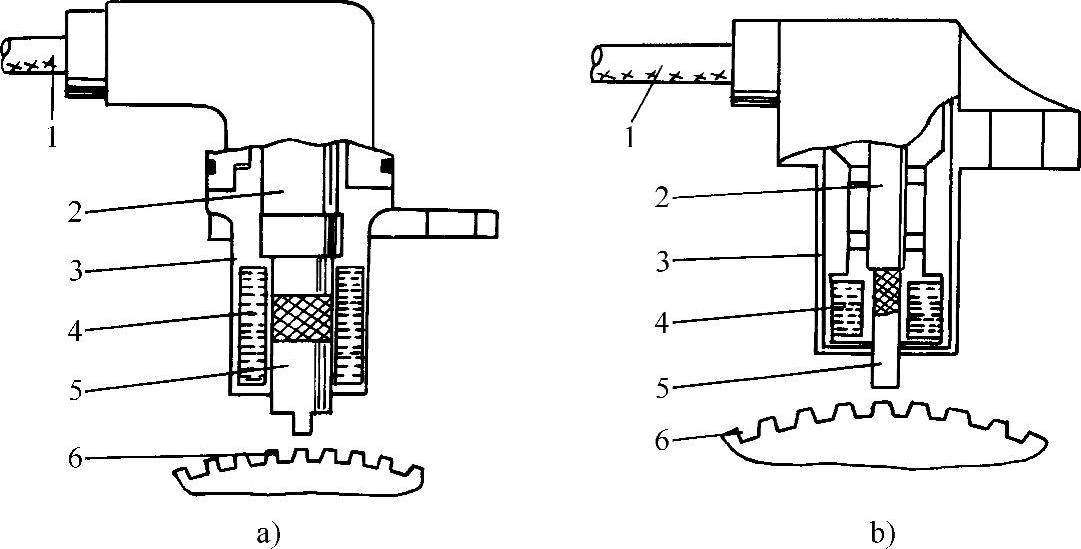 1
2
3
4
5
6
a)

1
2
3
4
5
6
b)