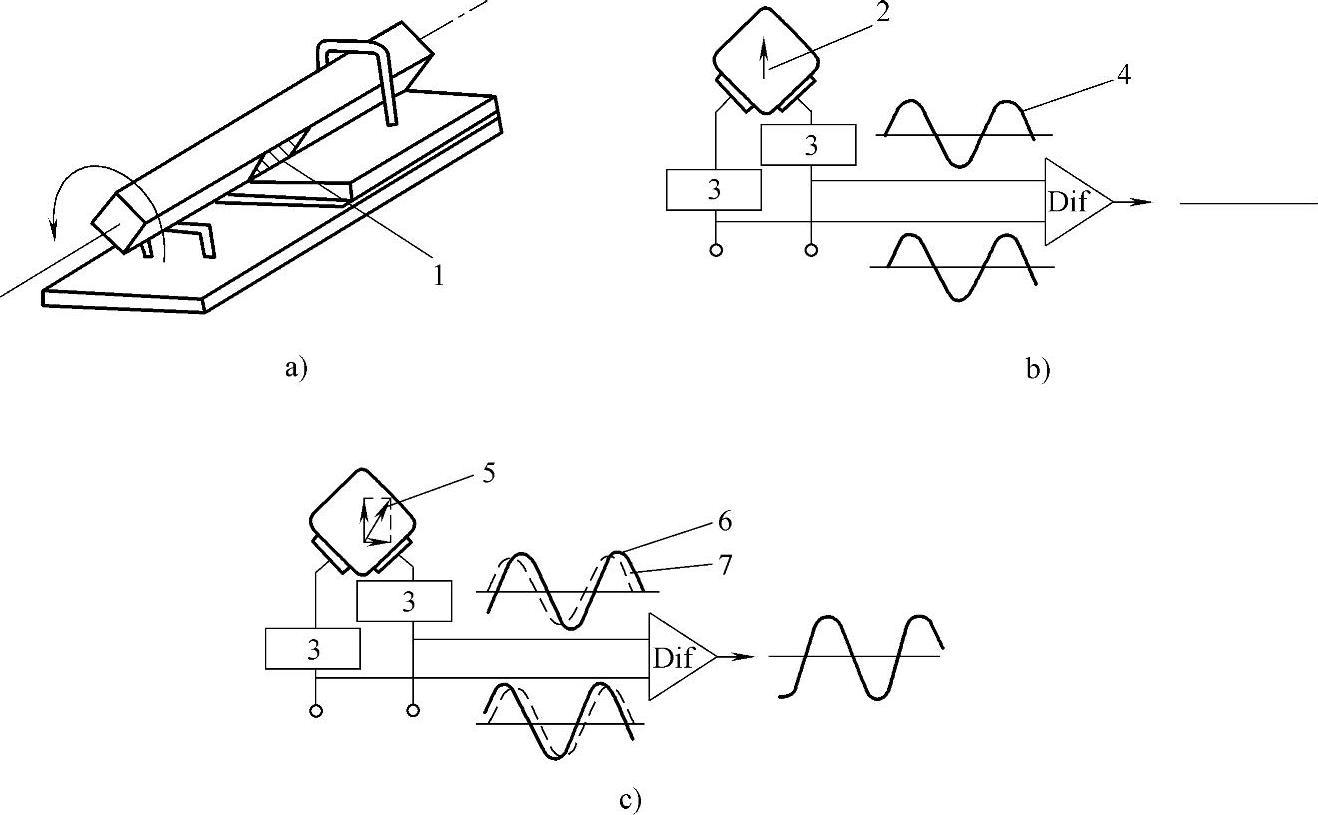 1

a)

2

4

3

3

Dif

b)

5

6

7

3

3

Dif

c)