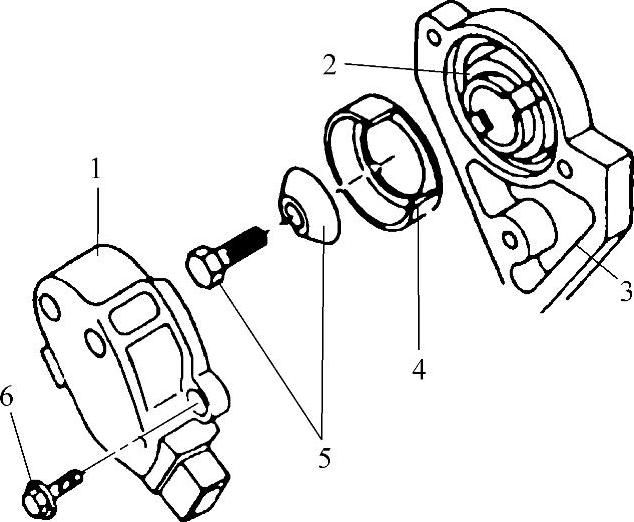 2
1
3
4
6
5