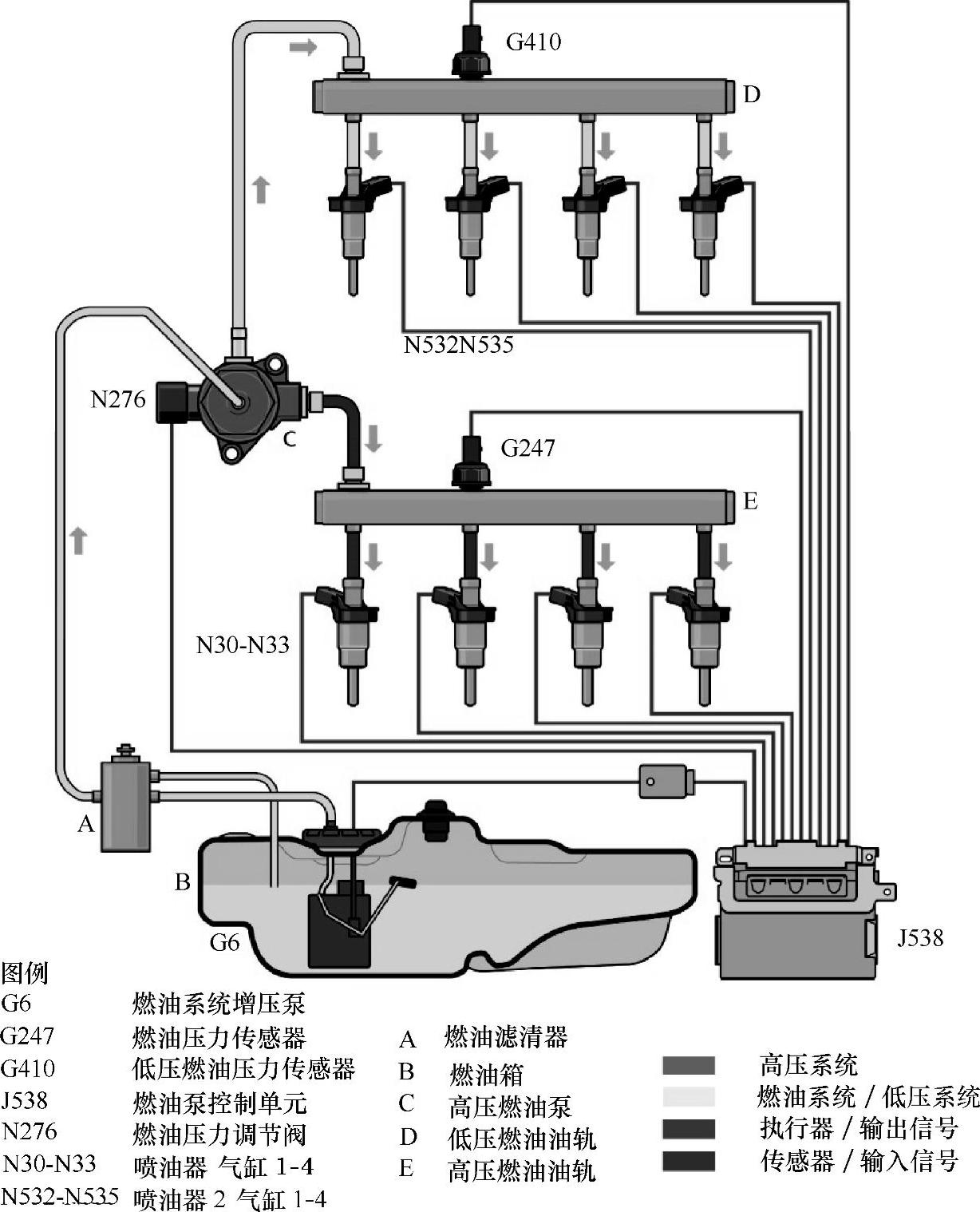 G410

D

N532N535

N276

C

G247

E

N30-N33

A

B

G6

J538

图例

G6 燃油系统增压泵

G247 燃油压力传感器

G410 低压燃油压力传感器

J538 燃油泵控制单元

N276 燃油压力调节阀

N30-N33 喷油器 气缸 1-4

N532-N535 喷油器 2 气缸 1-4

A 燃油滤清器

B 燃油箱

C 高压燃油泵

D 低压燃油油轨

E 高压燃油油轨

高压系统

燃油系统 / 低压系统

执行器 / 输出信号

传感器 / 输入信号