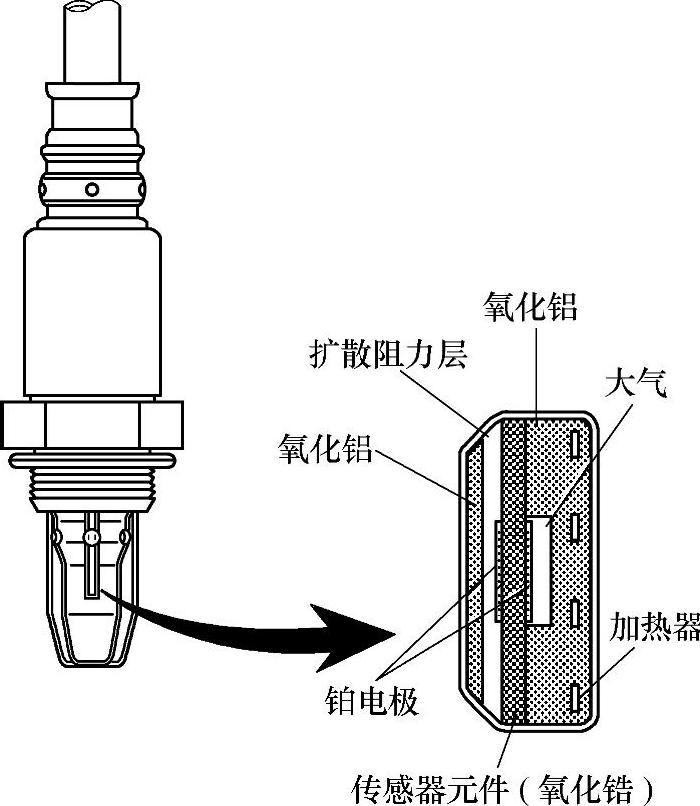 氧化铝
扩散阻力层
大气
氧化铝
加热器
铂电极
传感器元件（氧化锆）