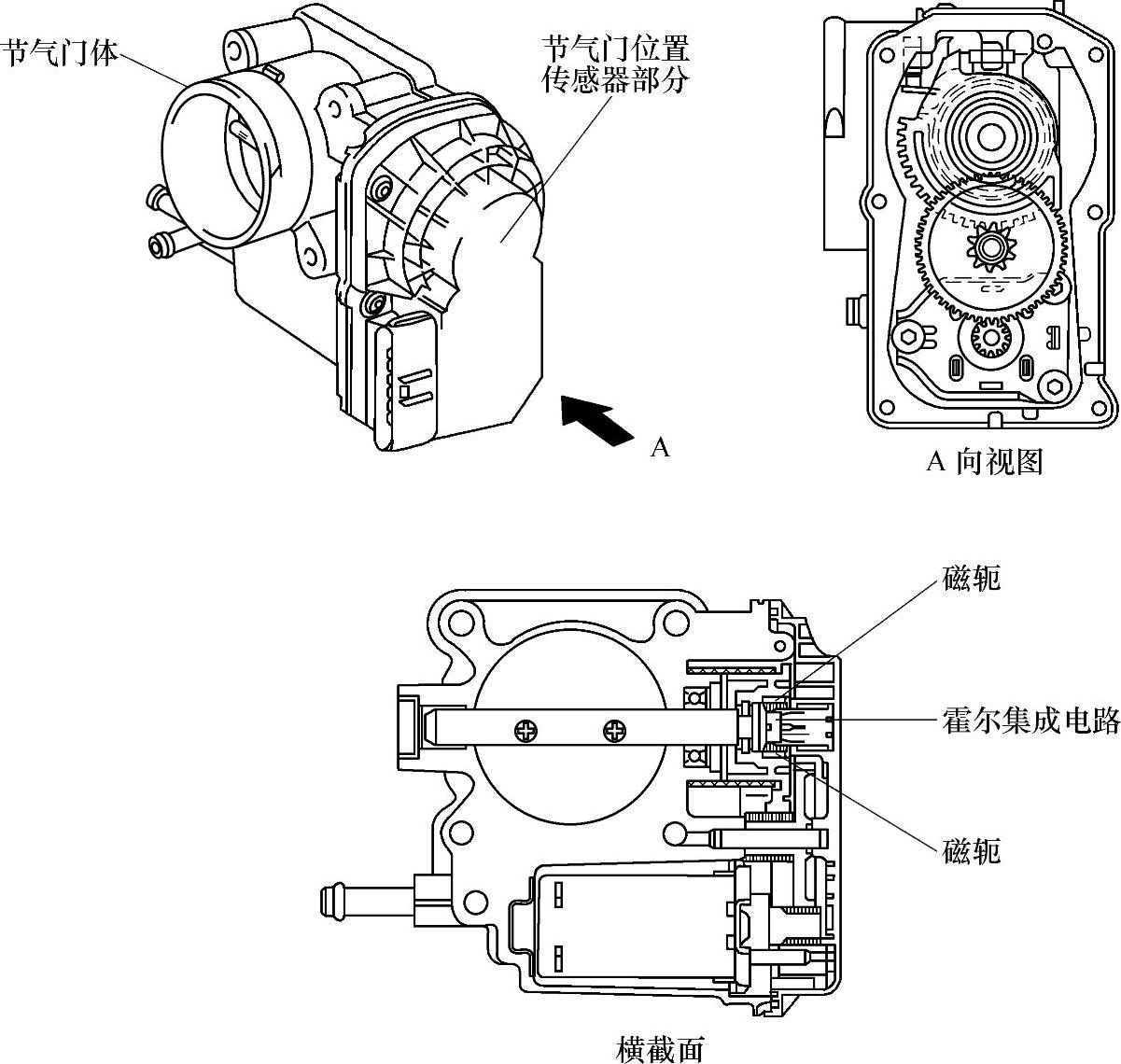 节气门体

节气门位置传感器部分

A

A 向视图

磁轭

霍尔集成电路

磁轭

横截面