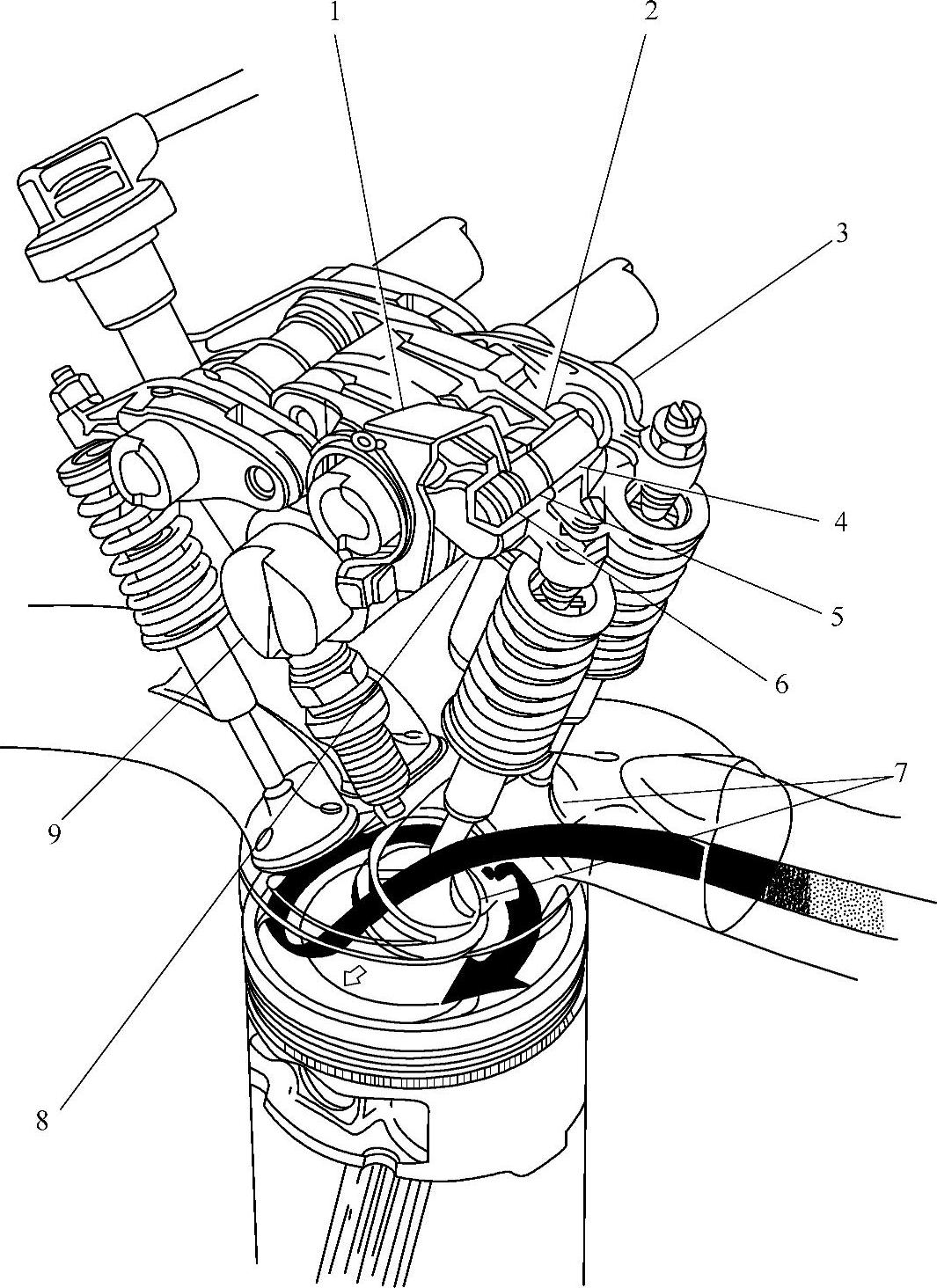 1
2
3
4
5
6
7
9
8