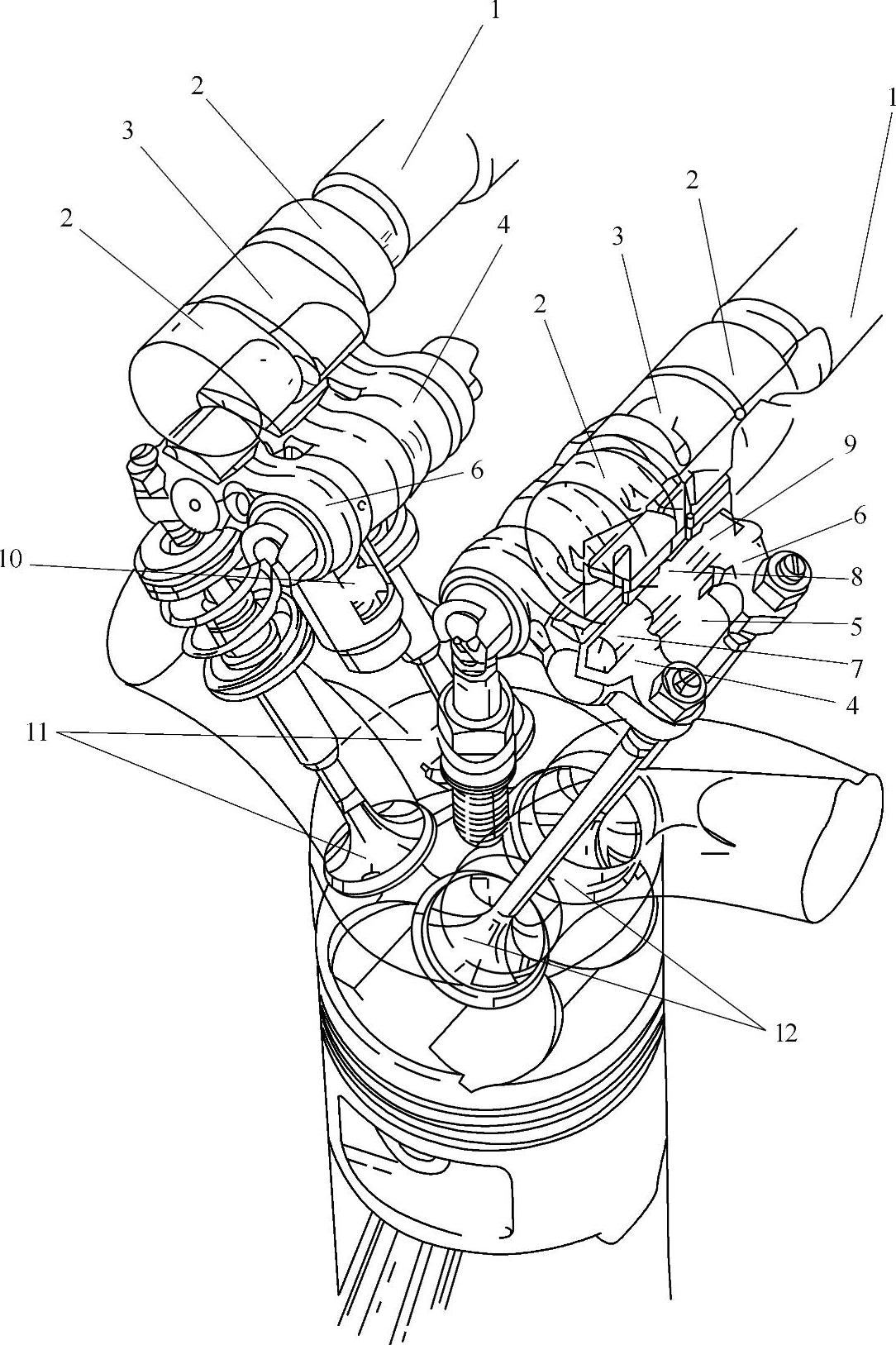 1
2
3
2
4
1
2
3
2
6
9
6
10
8
5
7
4
11
12