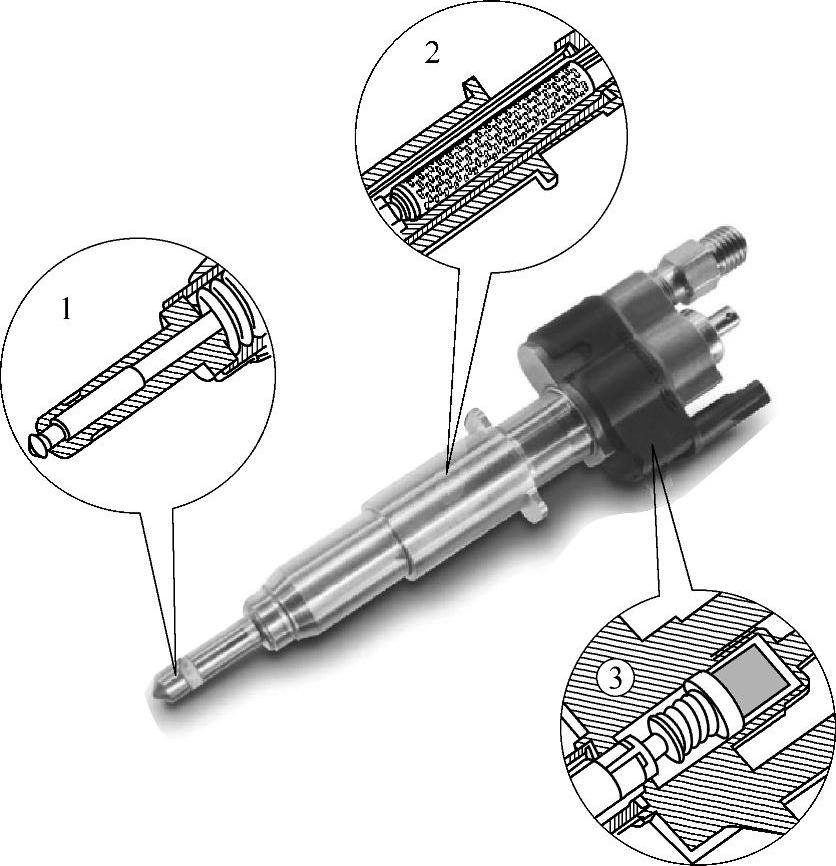 2

1

3