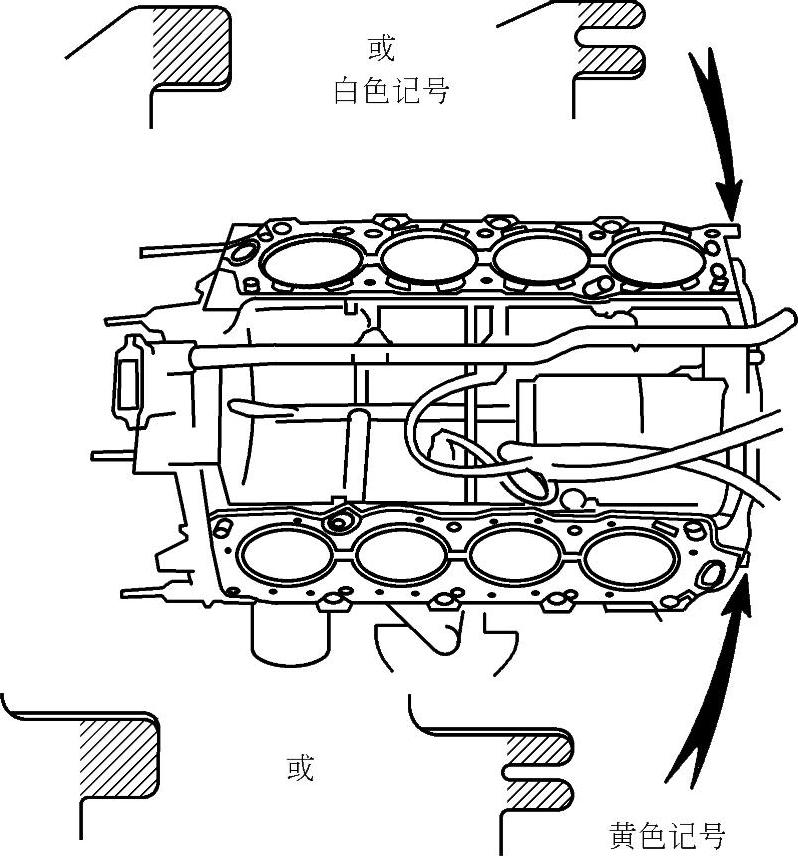 或
白色记号

或

黄色记号