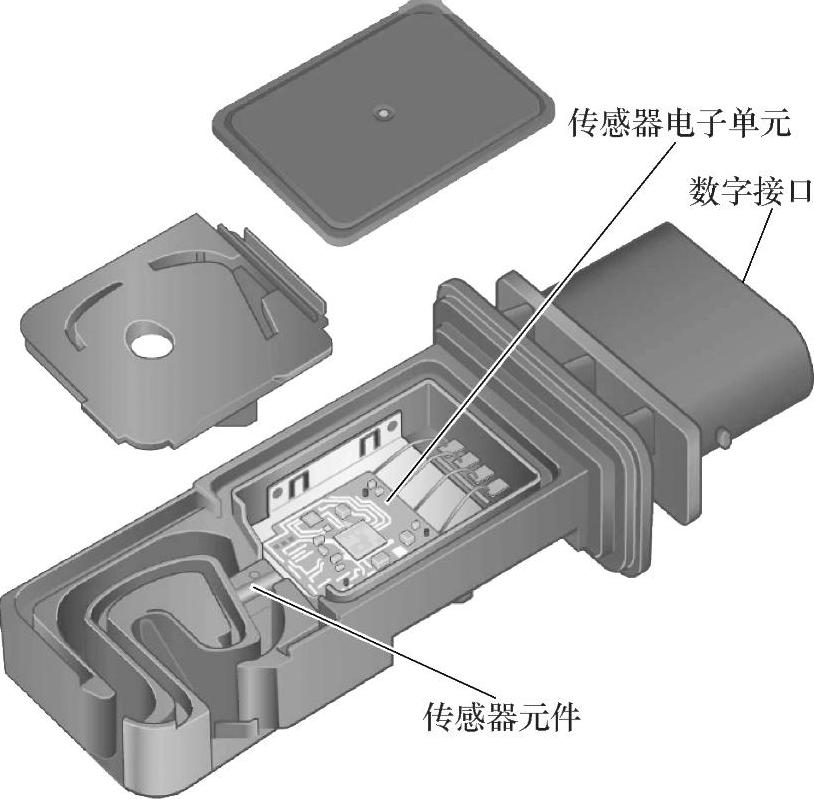 传感器电子单元
数字接口
传感器元件