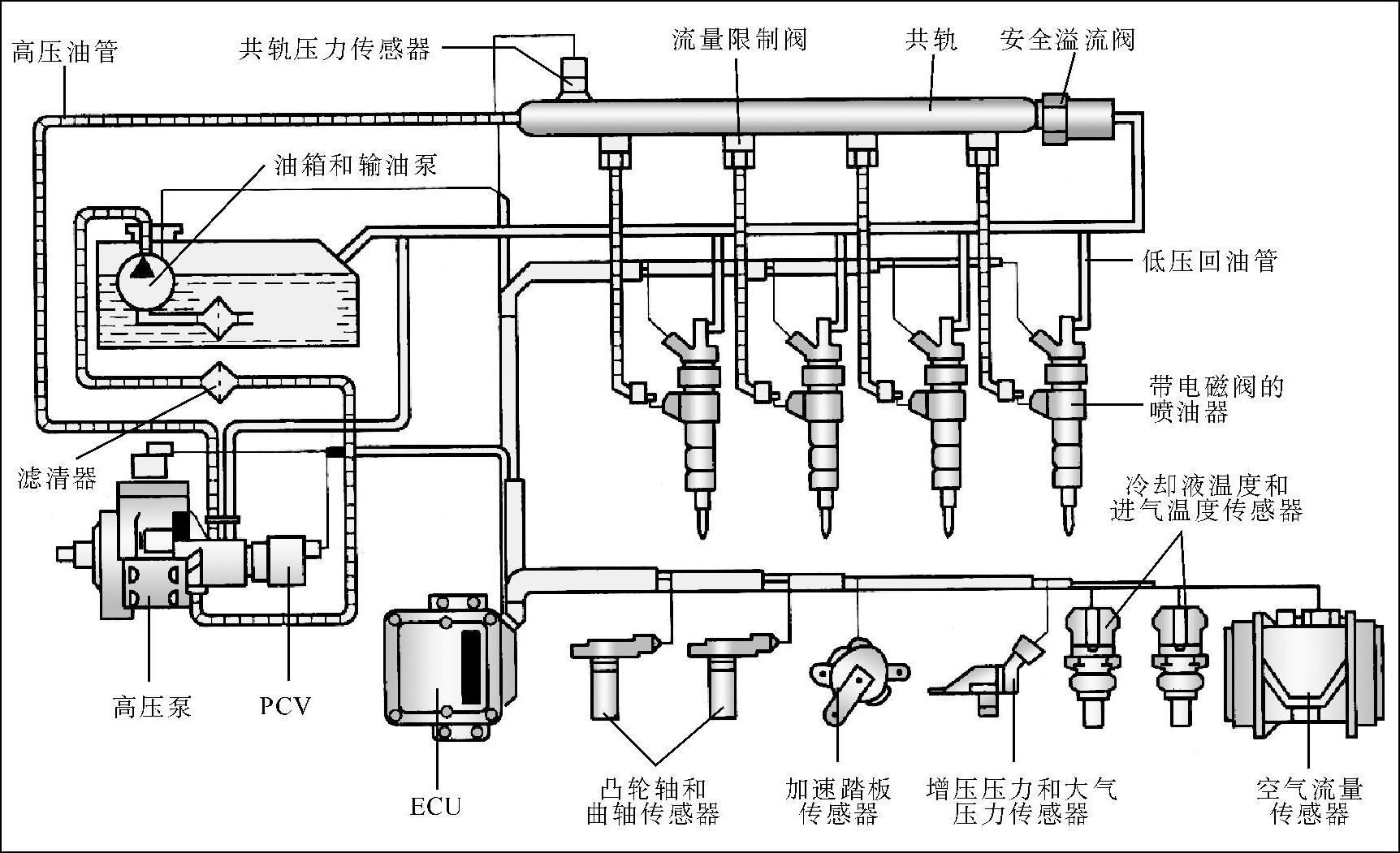 高压油管
共轨压力传感器
流量限制阀
共轨
安全溢流阀
油箱和输油泵
低压回油管
带电磁阀的喷油器
滤清器
冷却液温度和进气温度传感器
高压泵
PCV
ECU
凸轮轴和曲轴传感器
加速踏板传感器
增压压力和大气压力传感器
空气流量传感器