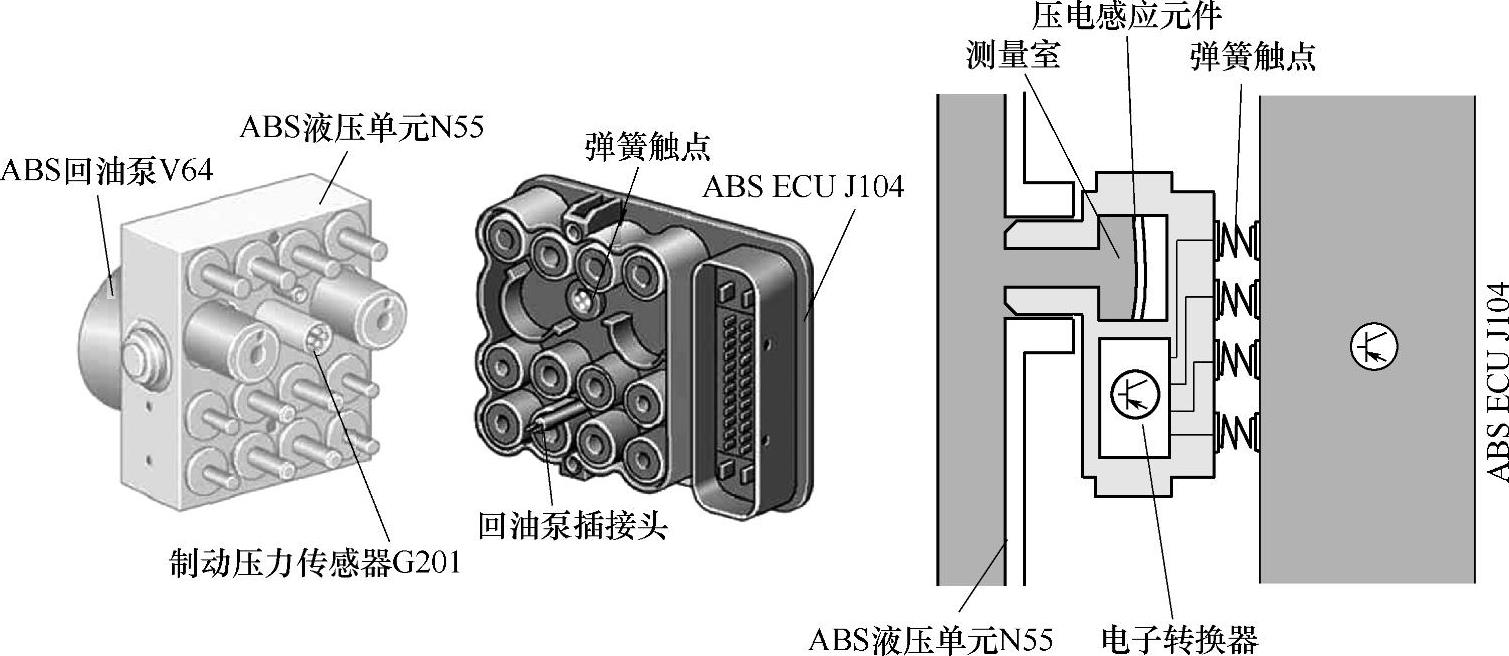 ABS液压单元N55
ABS回油泵V64
弹簧触点
ABS ECU J104
回油泵插接头
制动压力传感器G201
压电感应元件
测量室
弹簧触点
ABS ECU J104
ABS液压单元N55
电子转换器