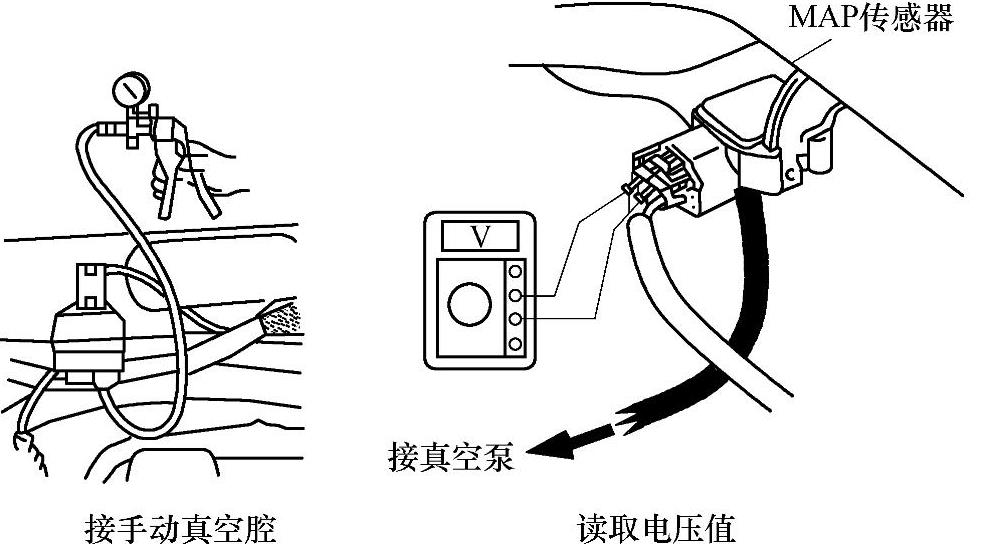 MAP传感器

V

接真空泵

接手动真空腔

读取电压值